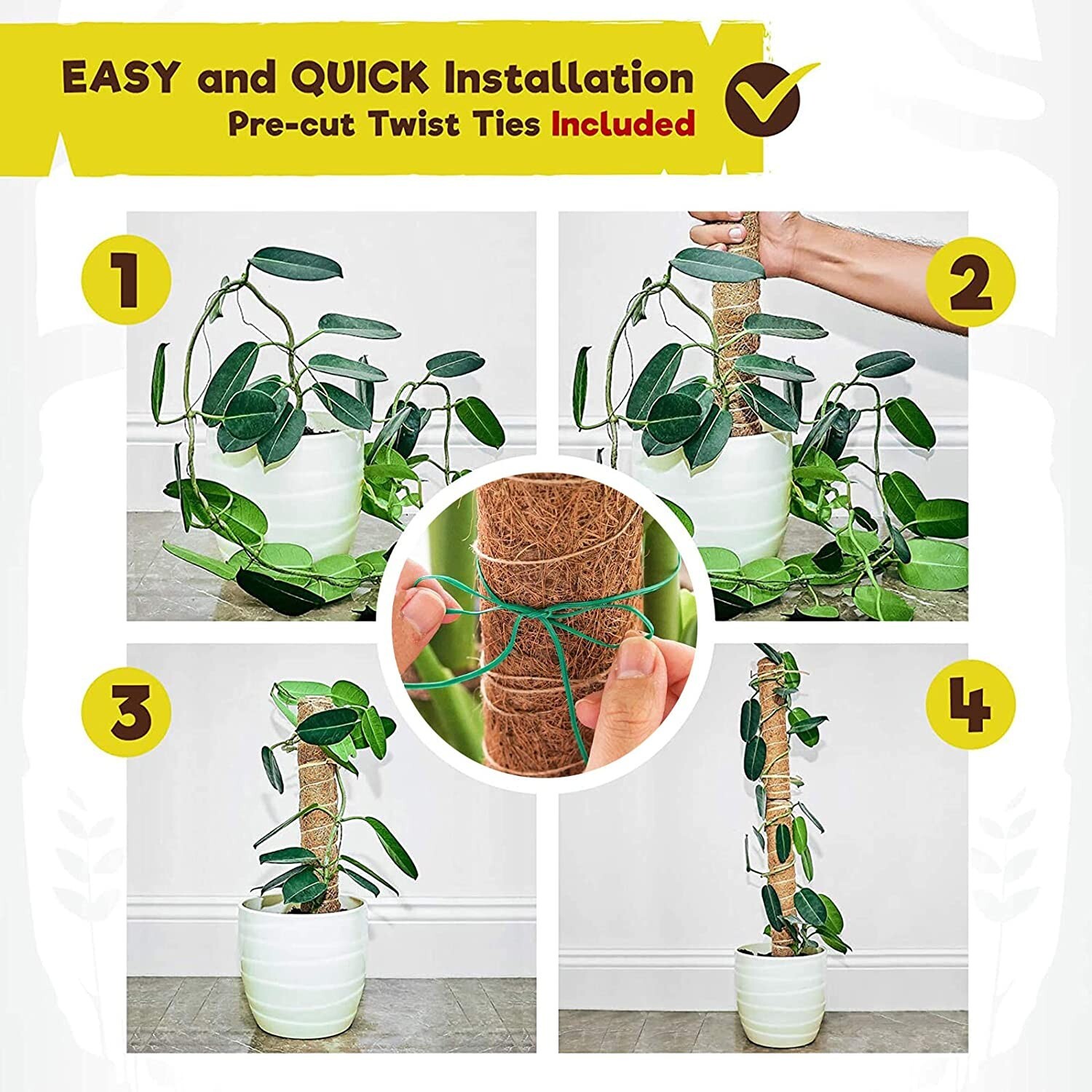 EASY and QUICK Installation
Pre-cut Twist Ties Included

1

2

3

4