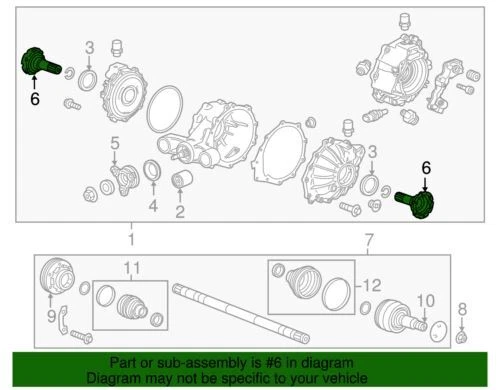 3
6
5
4
2
3
6
1
7
11
12
9
10
8
Part or sub-assembly is #6 in diagram
Diagram may not be specific to your vehicle