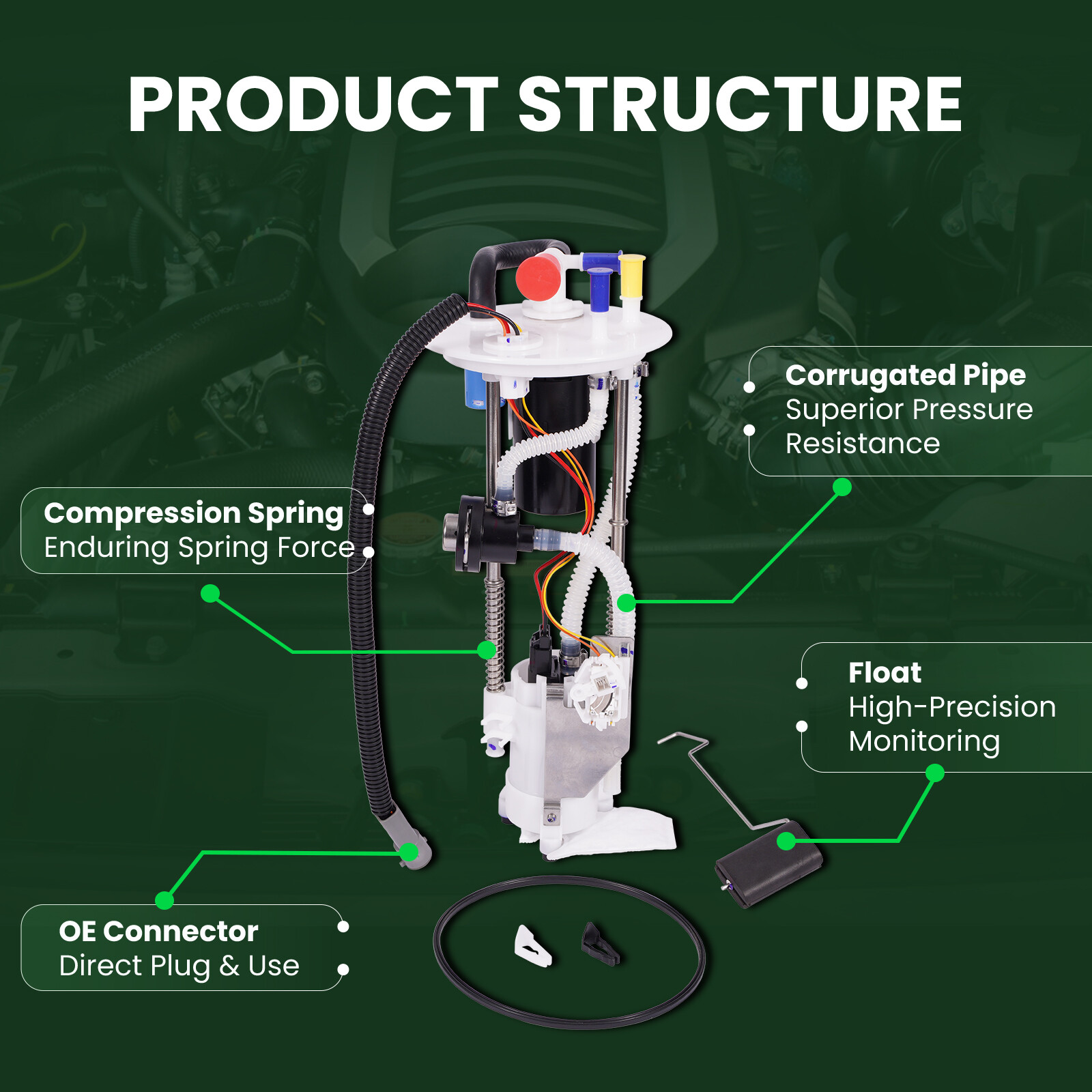 PRODUCT STRUCTURE

Corrugated Pipe
Superior Pressure Resistance

Compression Spring
Enduring Spring Force

Float
High-Precision Monitoring

OE Connector
Direct Plug & Use