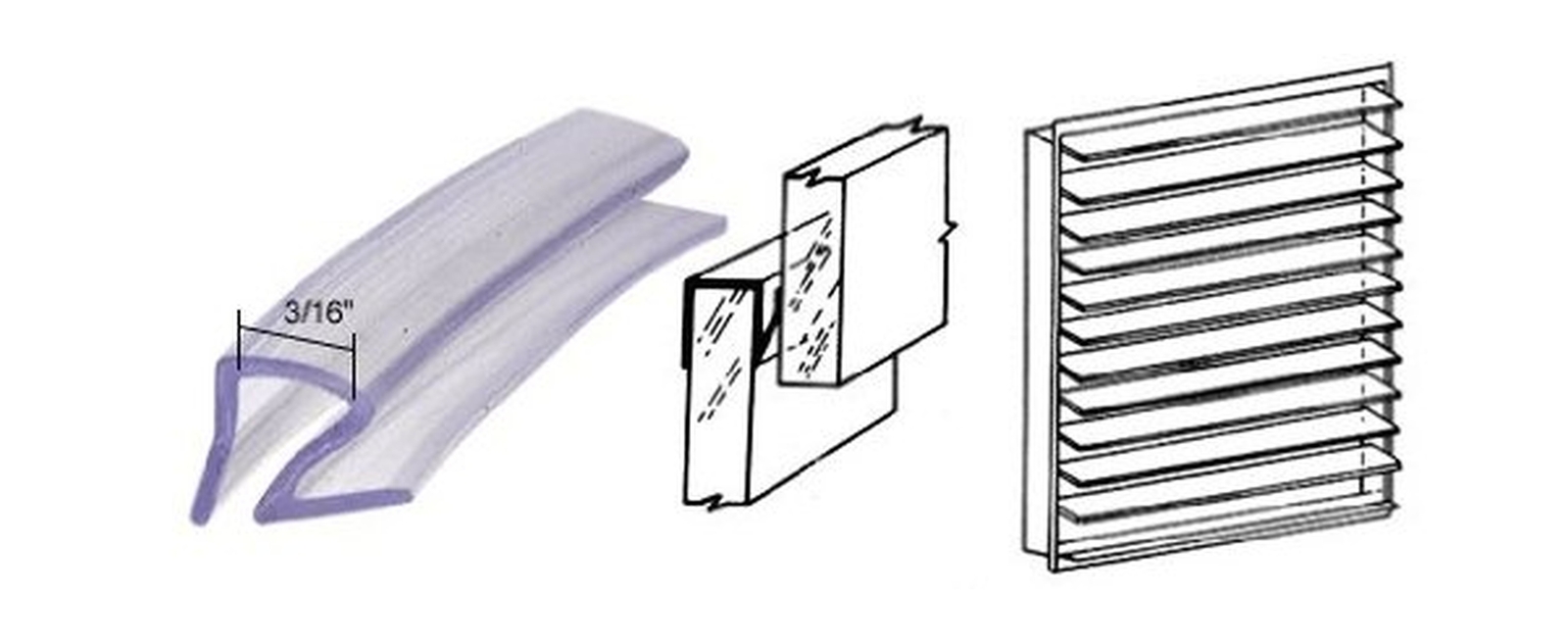 3/16"