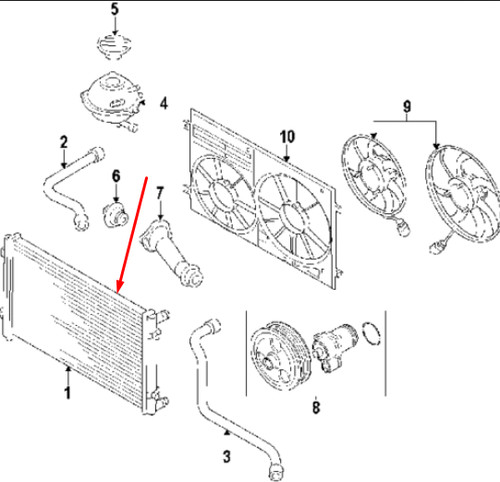 5
4
2
6
7
10
9
1
8
3