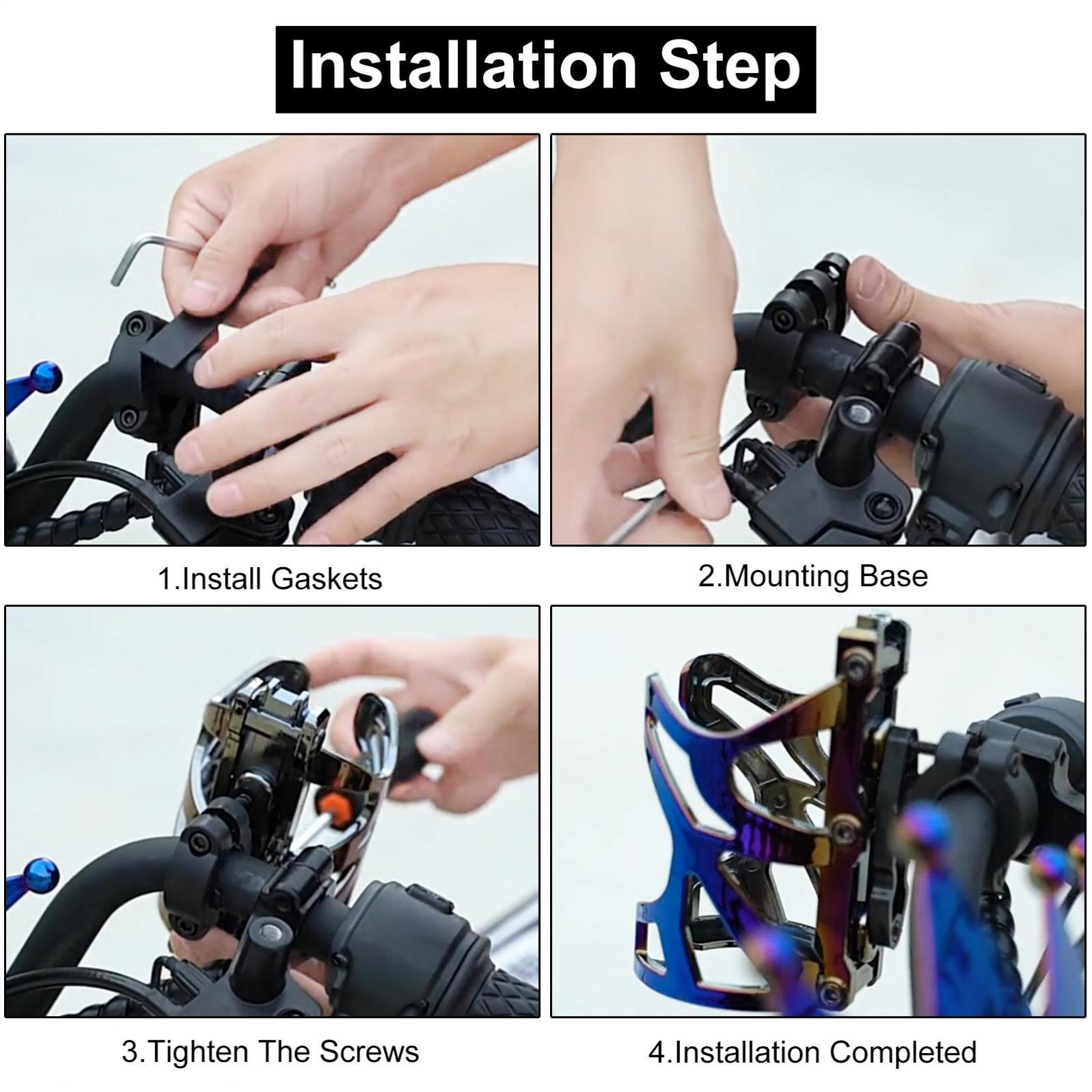 Installation Step

1.Install Gaskets

2.Mounting Base

3.Tighten The Screws

4.Installation Completed