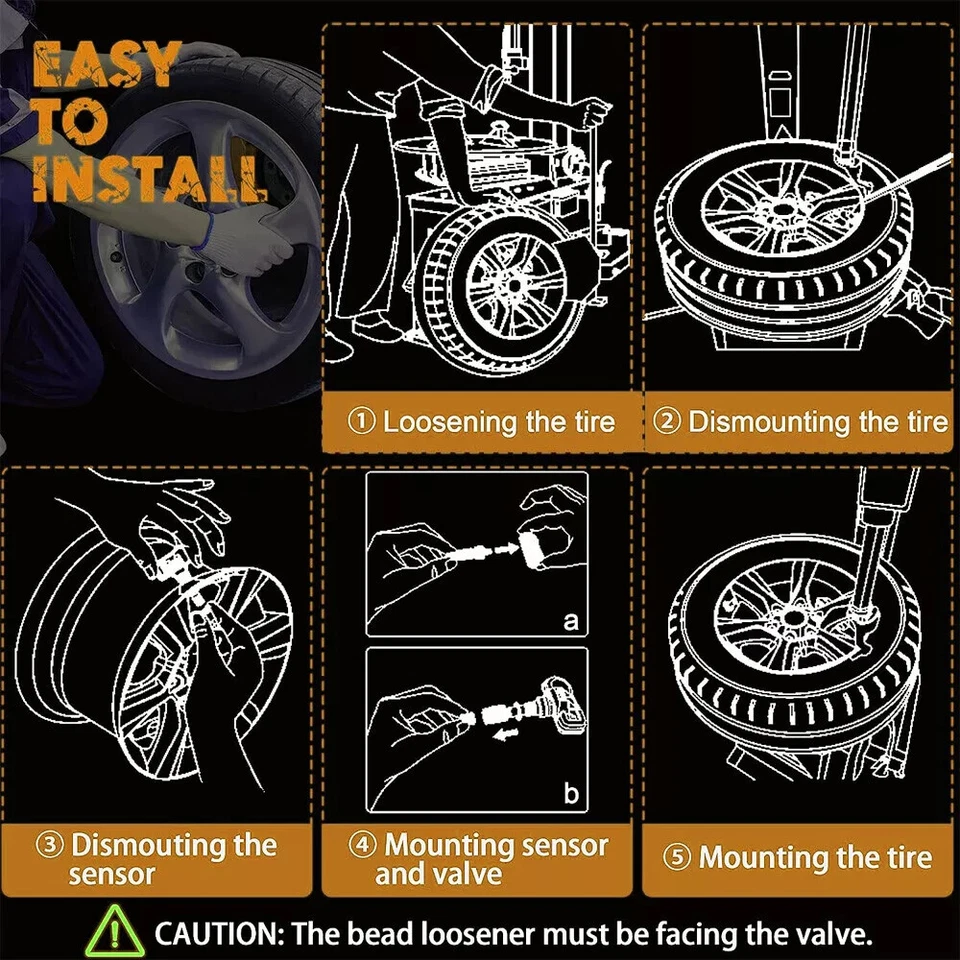 EASY TO INSTALL

① Loosening the tire

② Dismounting the tire

③ Dismouting the sensor

a

b

④ Mounting sensor and valve

⑤ Mounting the tire

CAUTION: The bead loosener must be facing the valve.