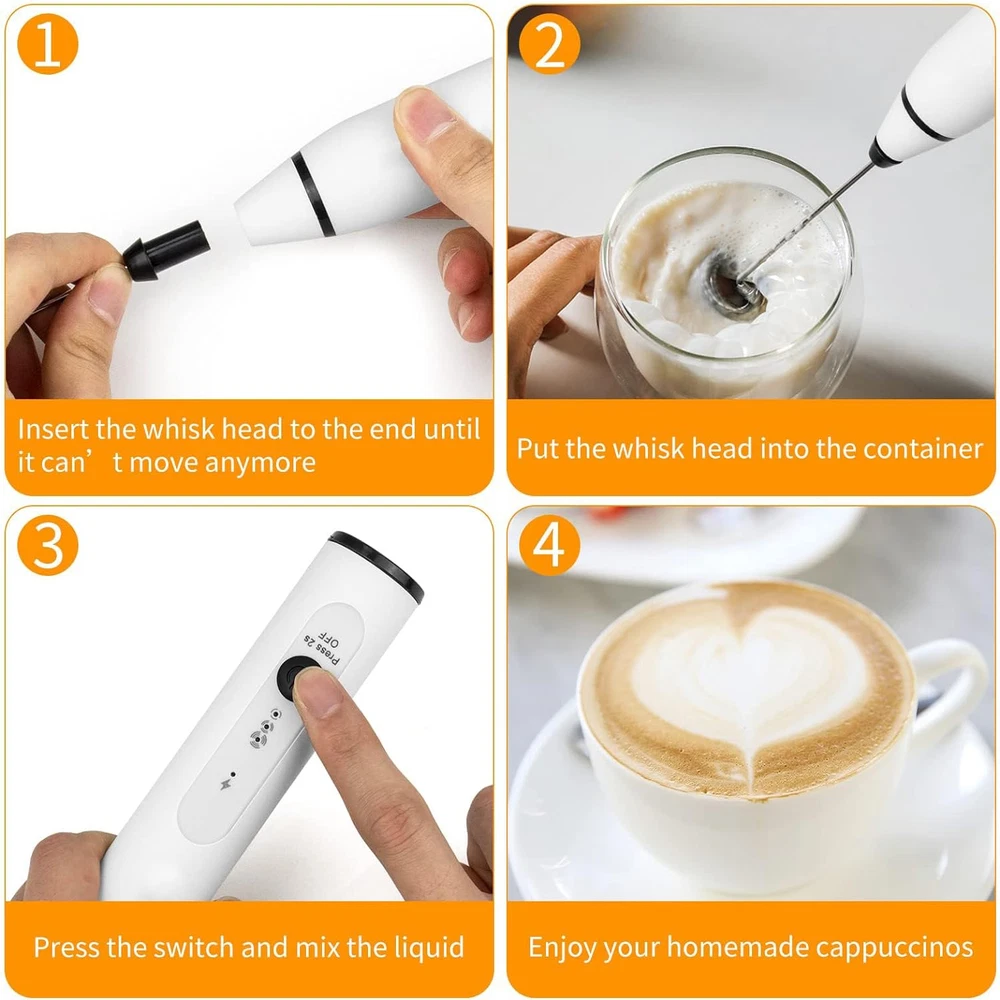 1

Insert the whisk head to the end until it can’ t move anymore

2

Put the whisk head into the container

3

Press 2s
OFF

Press the switch and mix the liquid

4

Enjoy your homemade cappuccinos