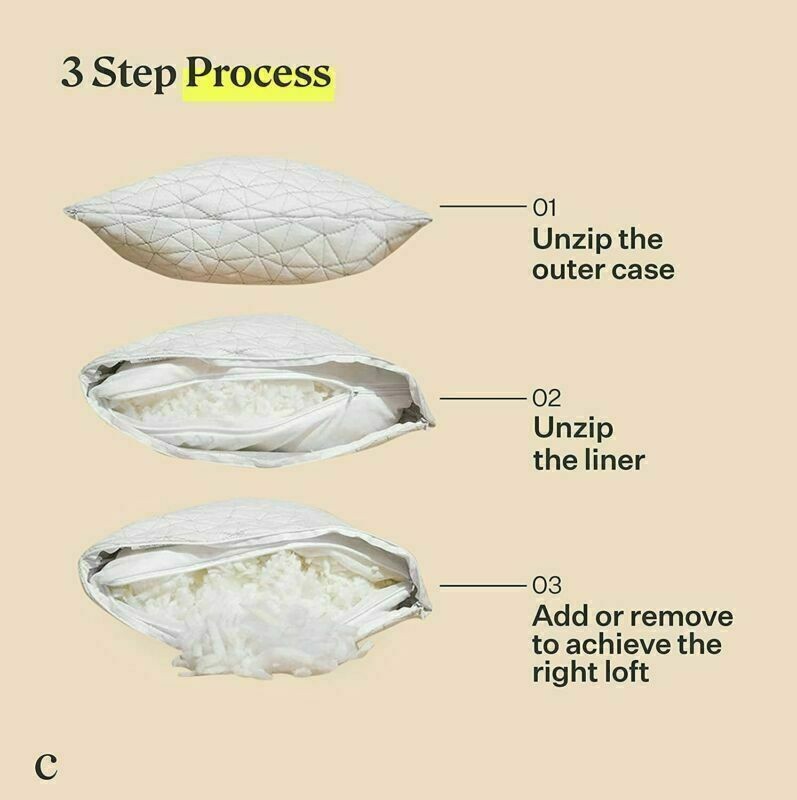 3 Step Process

01
Unzip the outer case

02
Unzip the liner

03
Add or remove to achieve the right loft

C