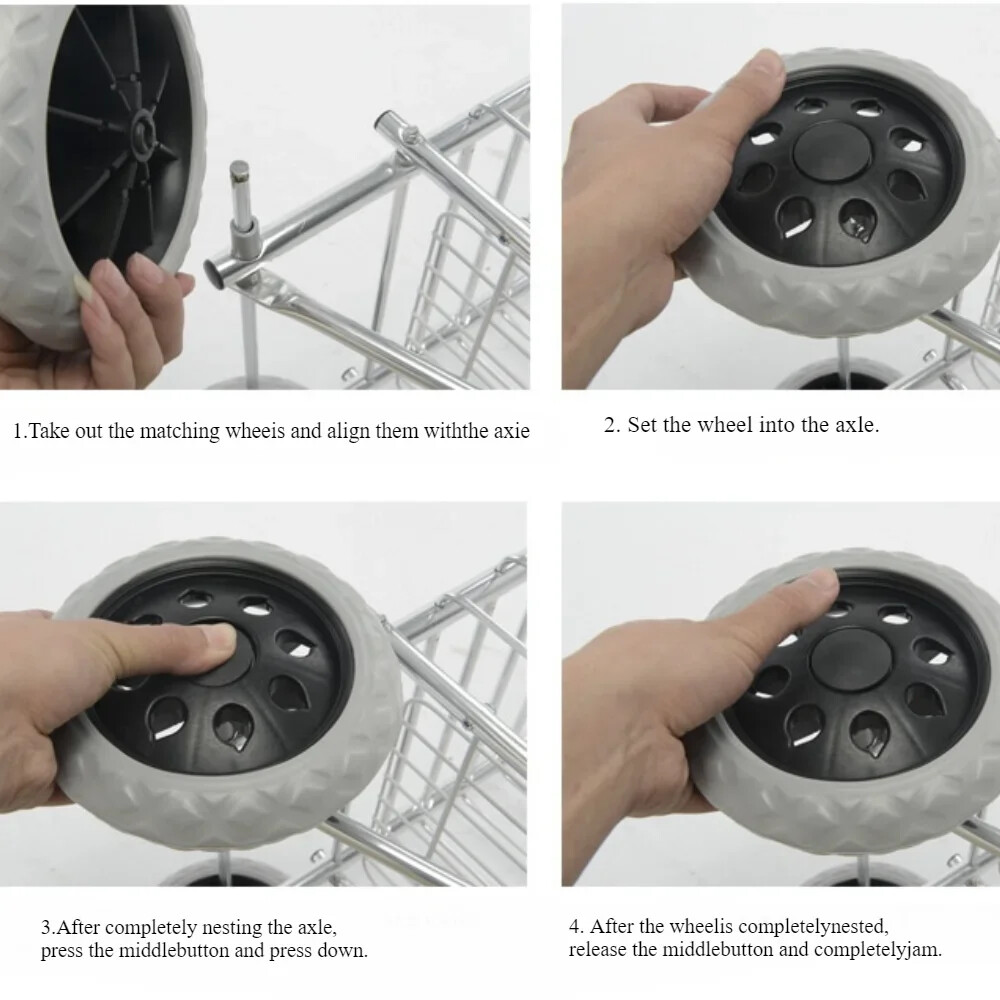 1.Take out the matching wheeis and align them withthe axie

2. Set the wheel into the axle.

3.After completely nesting the axle, press the middlebutton and press down.

4. After the wheelis completelynested, release the middlebutton and completelyjam.