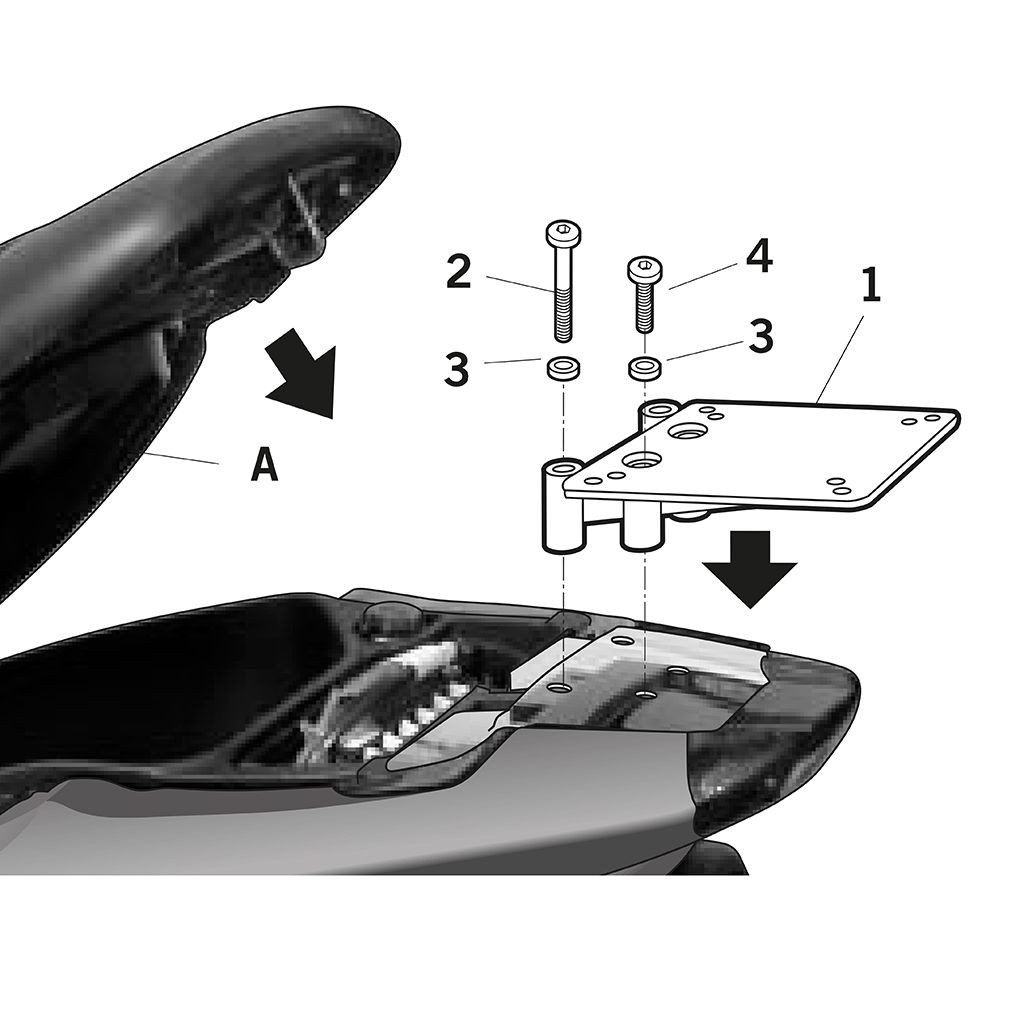 2
4
1
3
3
A