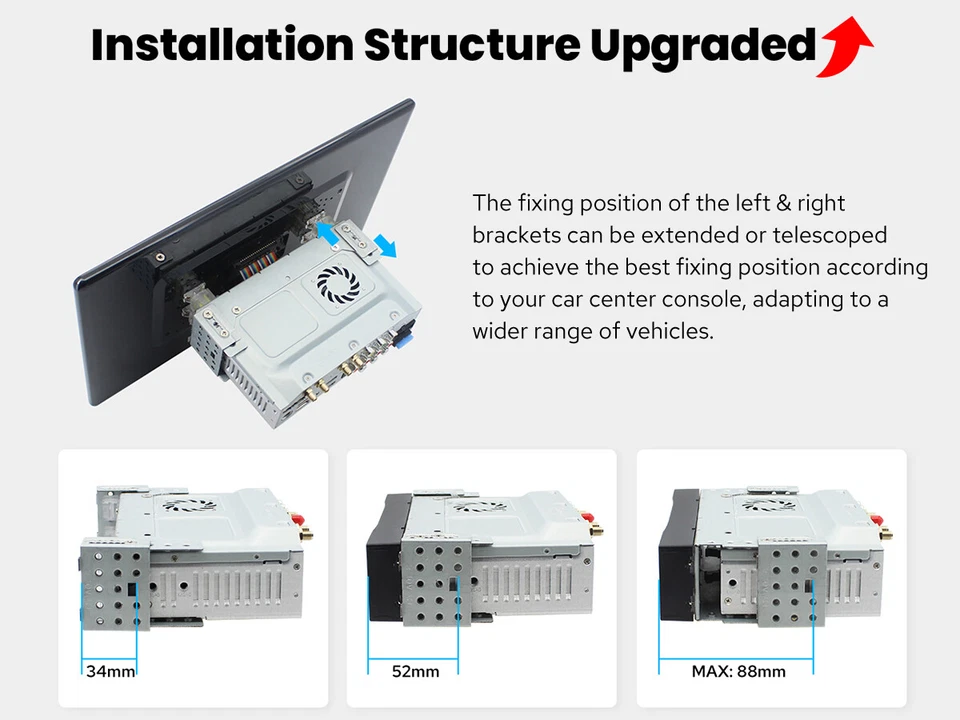 Installation Structure Upgraded

The fixing position of the left & right brackets can be extended or telescoped to achieve the best fixing position according to your car center console, adapting to a wider range of vehicles.

34mm

52mm

MAX: 88mm