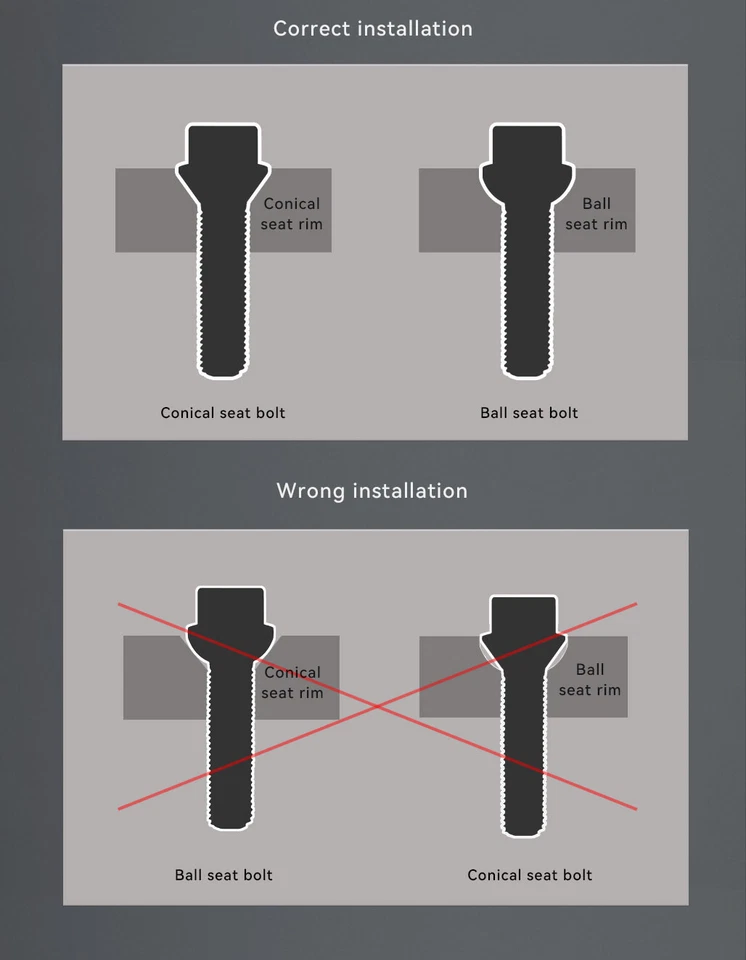 Correct installation

Conical seat rim

Ball seat rim

Conical seat bolt

Ball seat bolt

Wrong installation

Conical seat rim

Ball seat rim

Ball seat bolt

Conical seat bolt