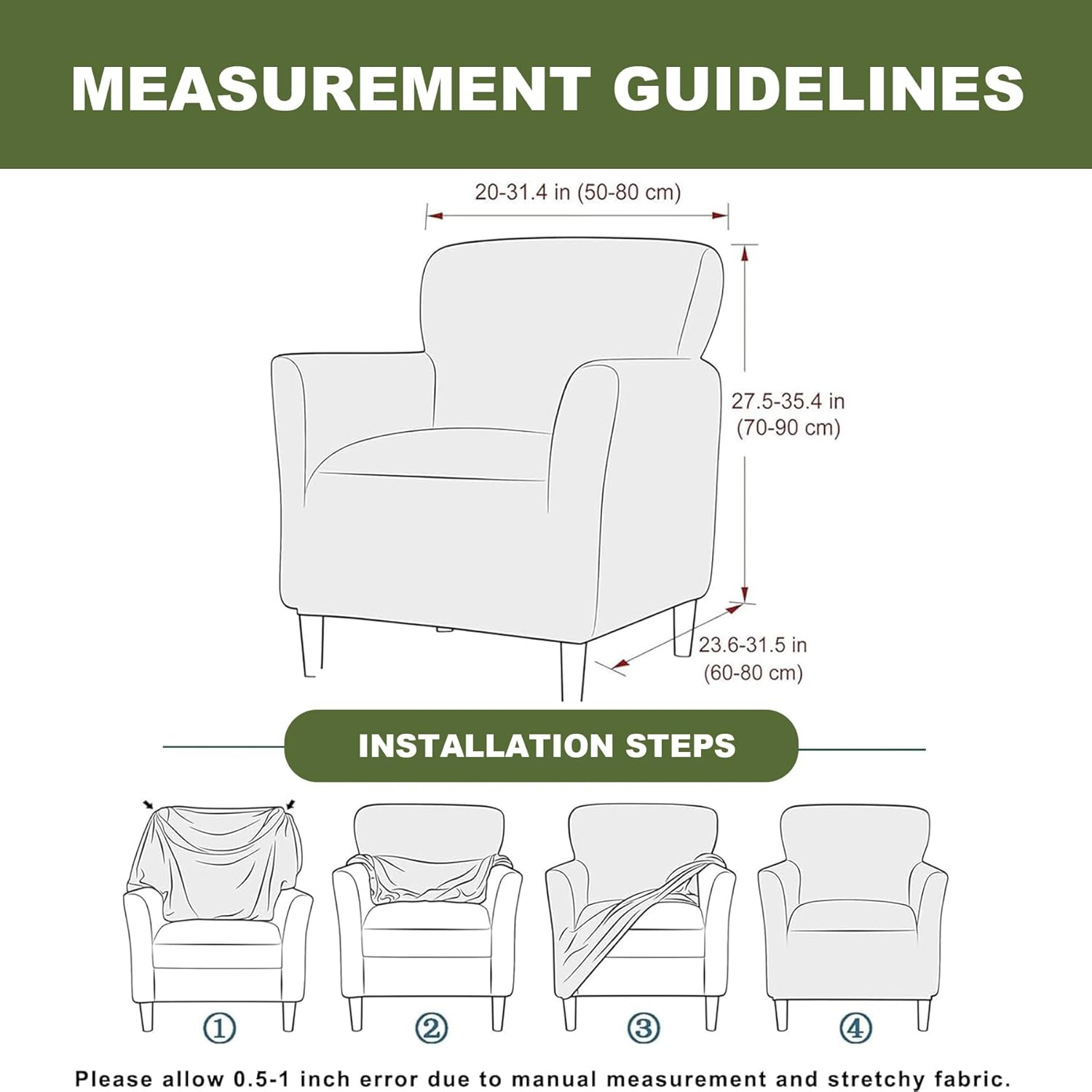 MEASUREMENT GUIDELINES

20-31.4 in (50-80 cm)

27.5-35.4 in (70-90 cm)

23.6-31.5 in (60-80 cm)

INSTALLATION STEPS

①

②

③

④

Please allow 0.5-1 inch error due to manual measurement and stretchy fabric.