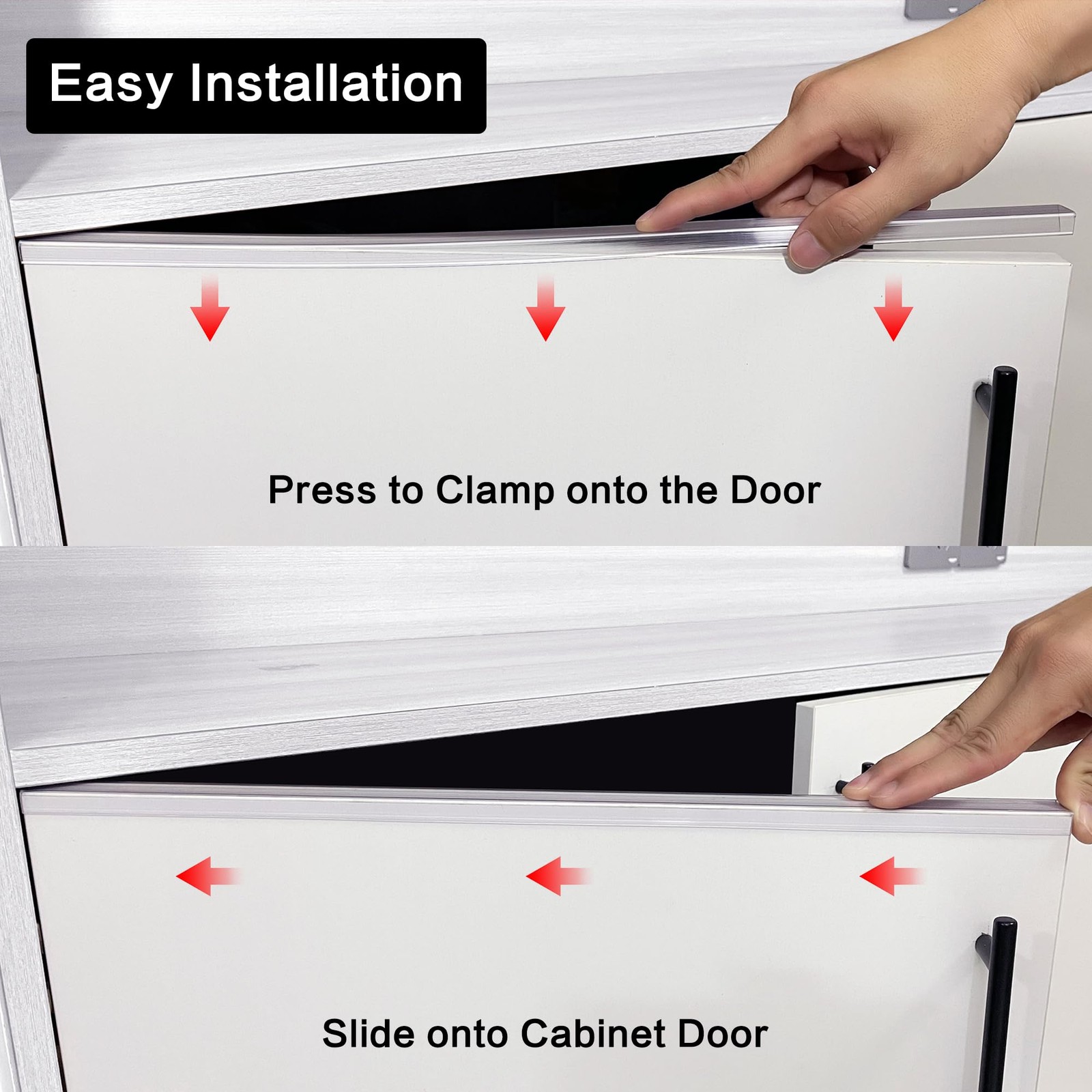 Easy Installation

Press to Clamp onto the Door

Slide onto Cabinet Door