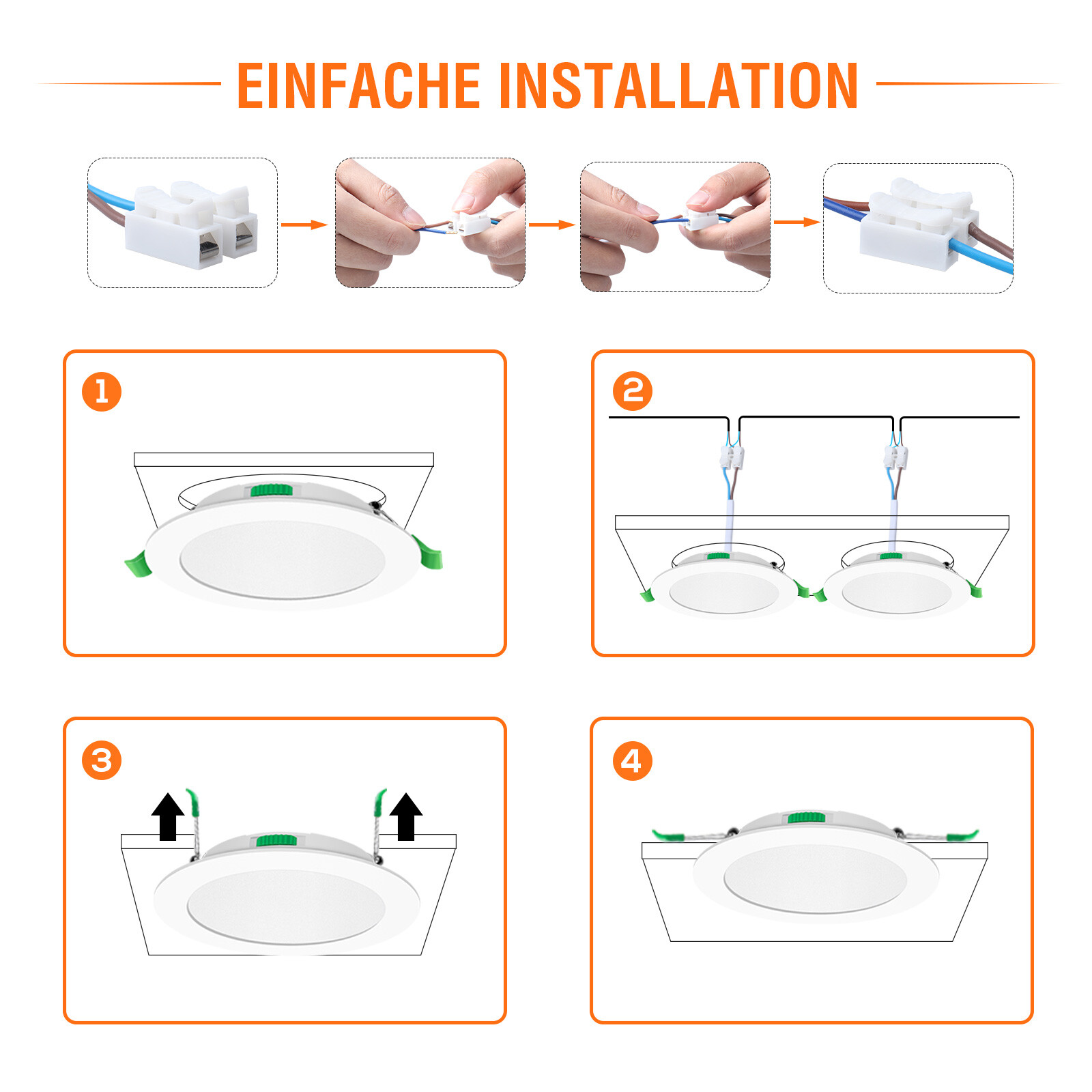 EINFACHE INSTALLATION

1

2

3

4