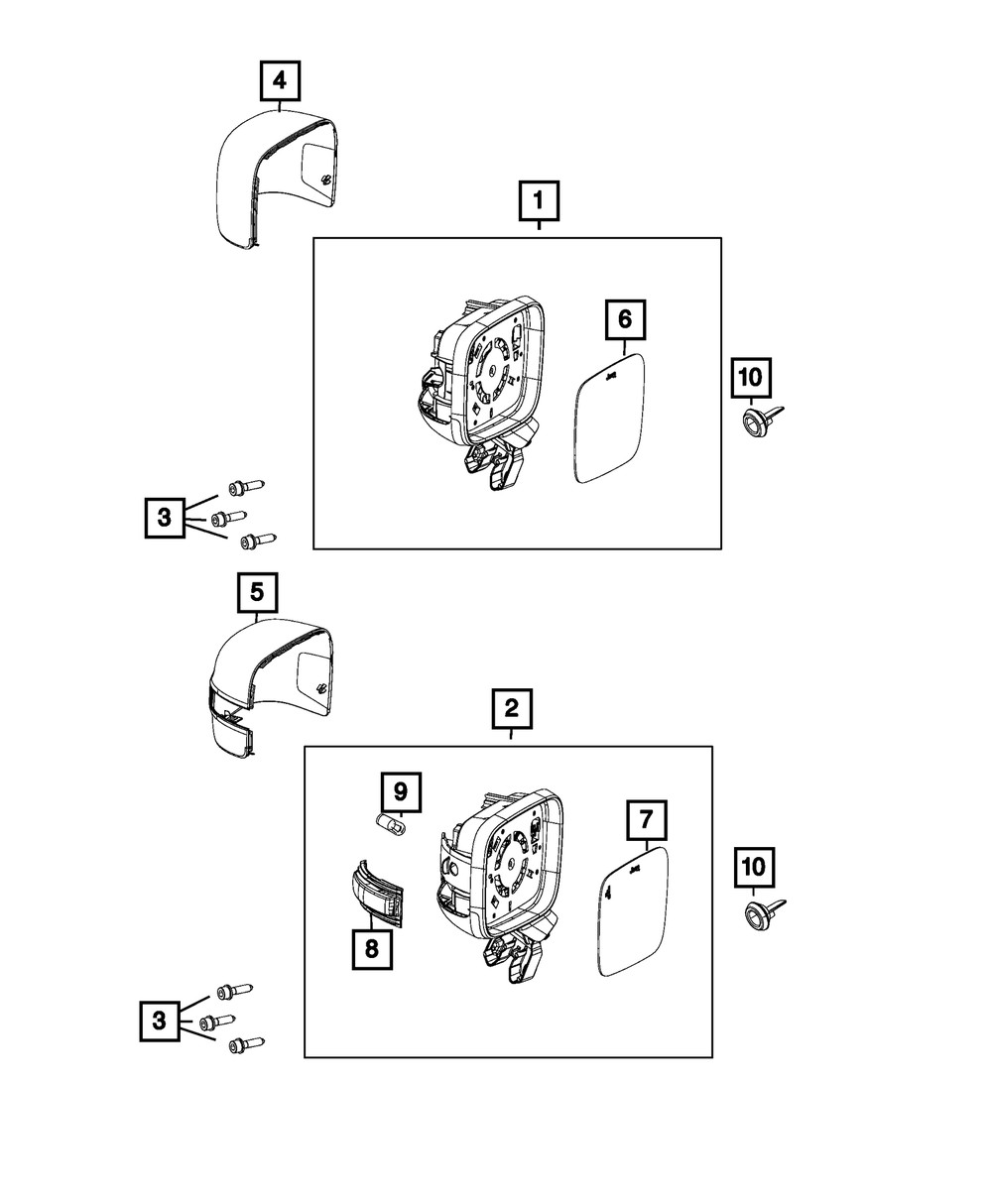 4

1

6

10

3

5

2

9

7

10

8

3