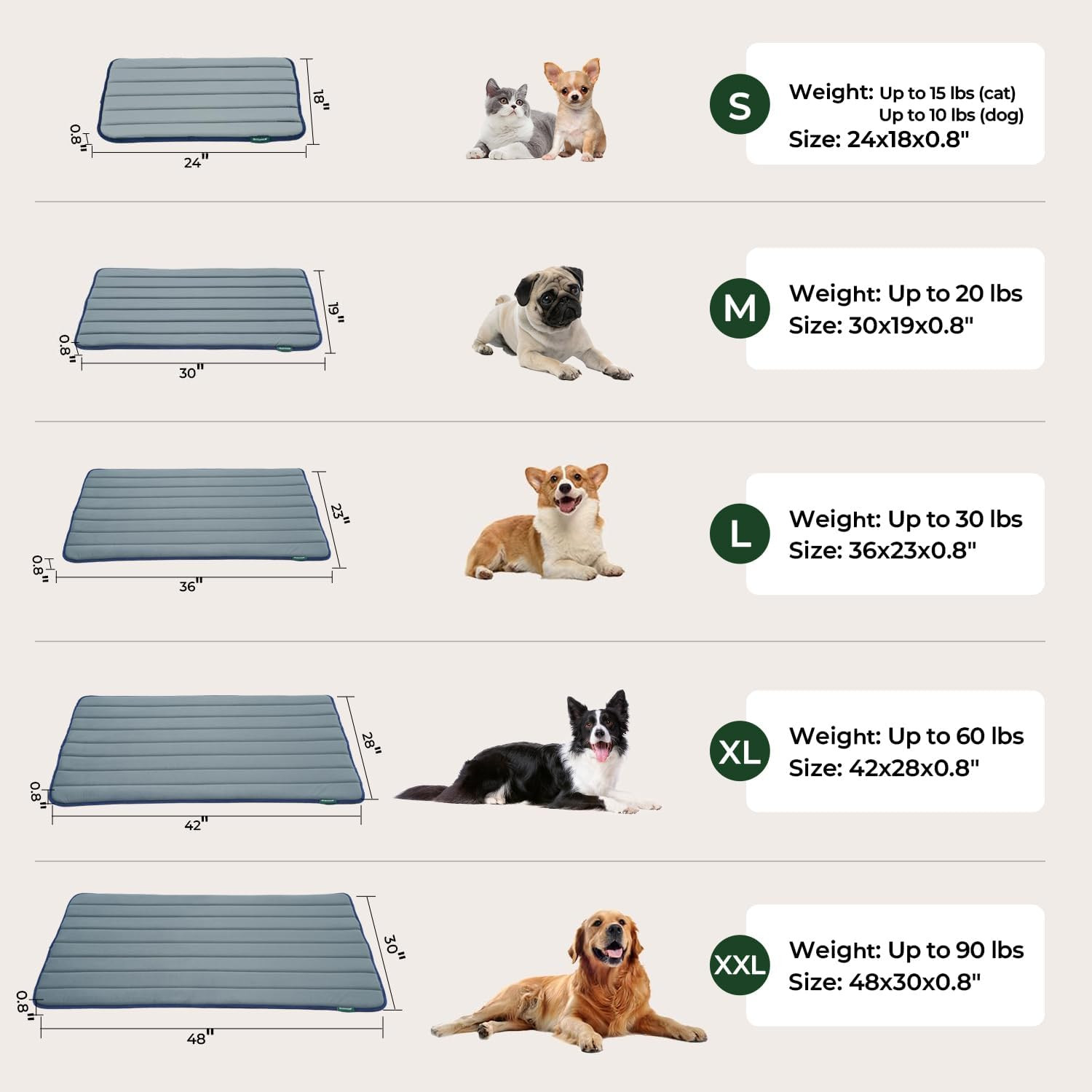 18"
0.8"
24"

S
Weight: Up to 15 lbs (cat)
Up to 10 lbs (dog)
Size: 24x18x0.8"

19"
0.8"
30"

M
Weight: Up to 20 lbs
Size: 30x19x0.8"

23"
0.8"
36"

L
Weight: Up to 30 lbs
Size: 36x23x0.8"

28"
0.8"
42"

XL
Weight: Up to 60 lbs
Size: 42x28x0.8"

30"
0.8"
48"

XXL
Weight: Up to 90 lbs
Size: 48x30x0.8"