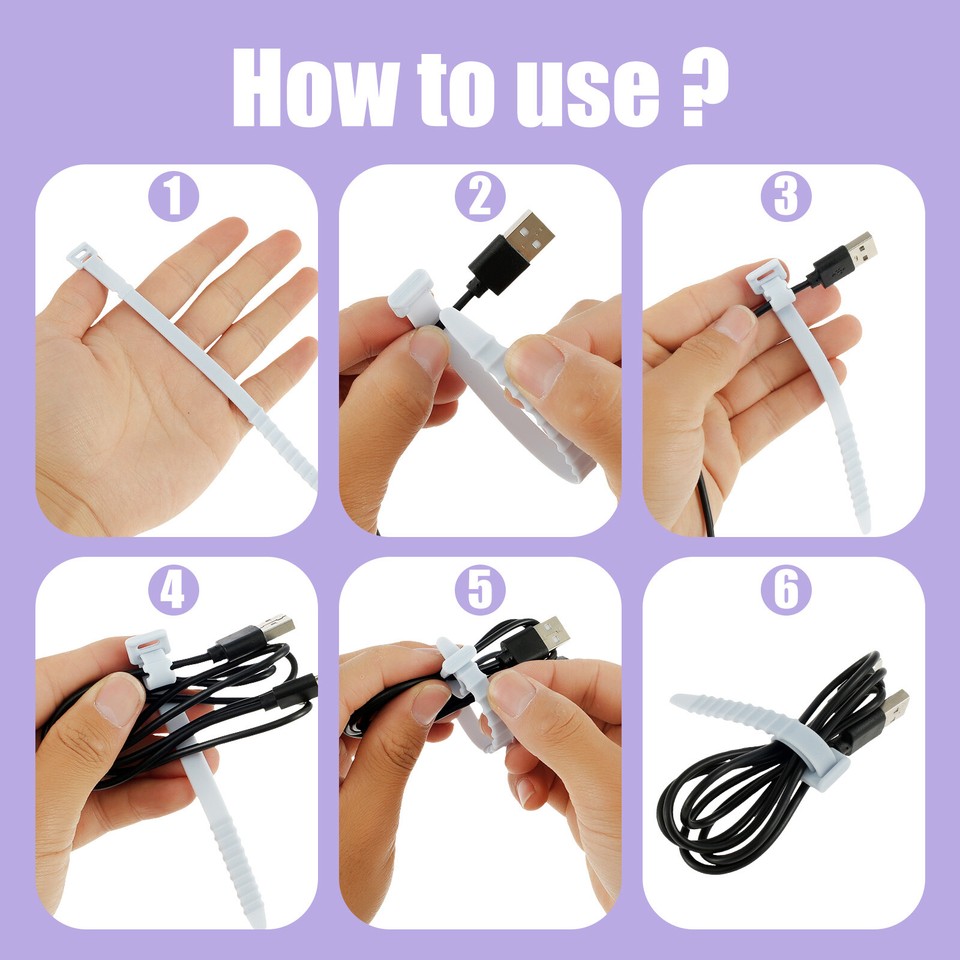 How to use ?

1

2

3

4

5

6