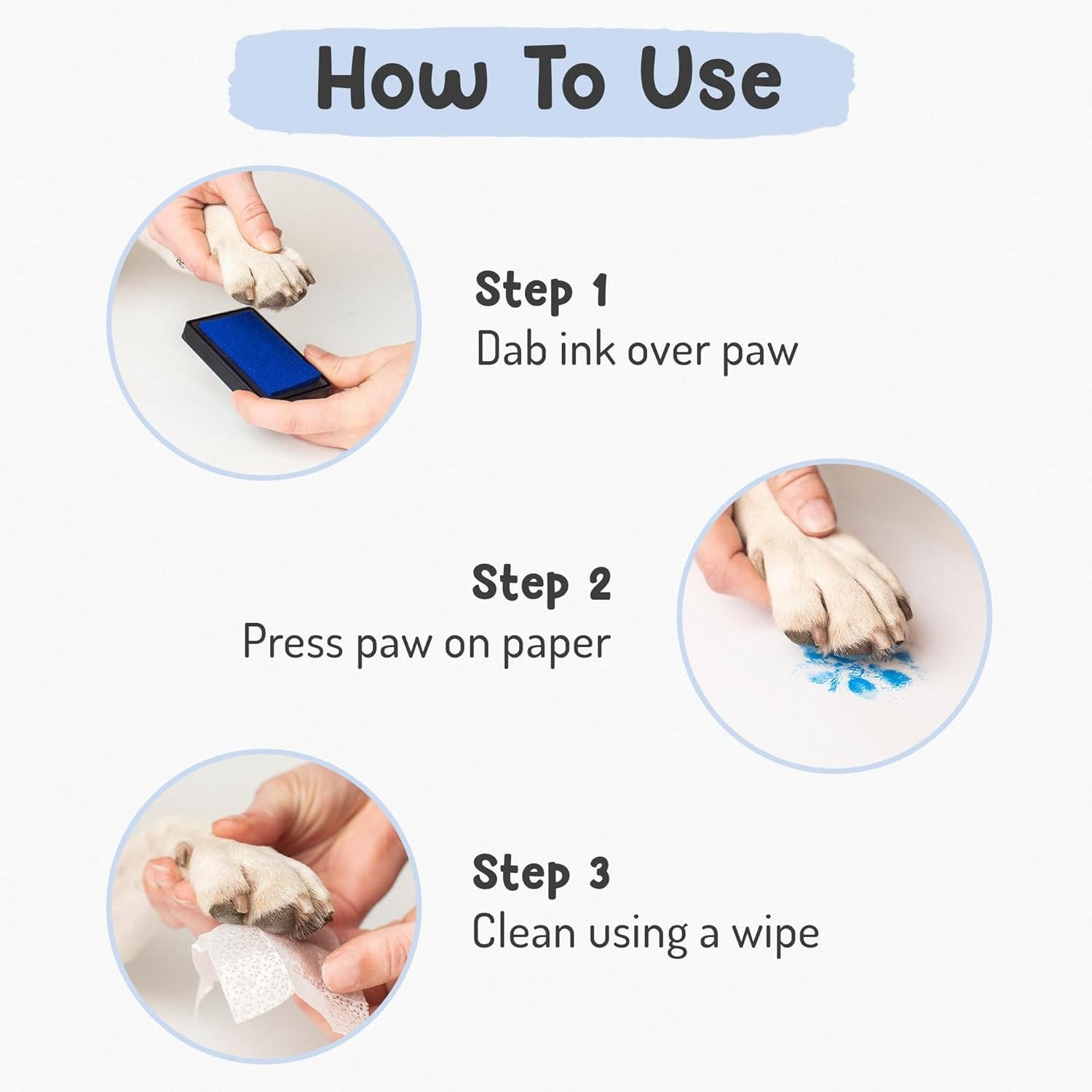 How To Use

Step 1
Dab ink over paw

Step 2
Press paw on paper

Step 3
Clean using a wipe