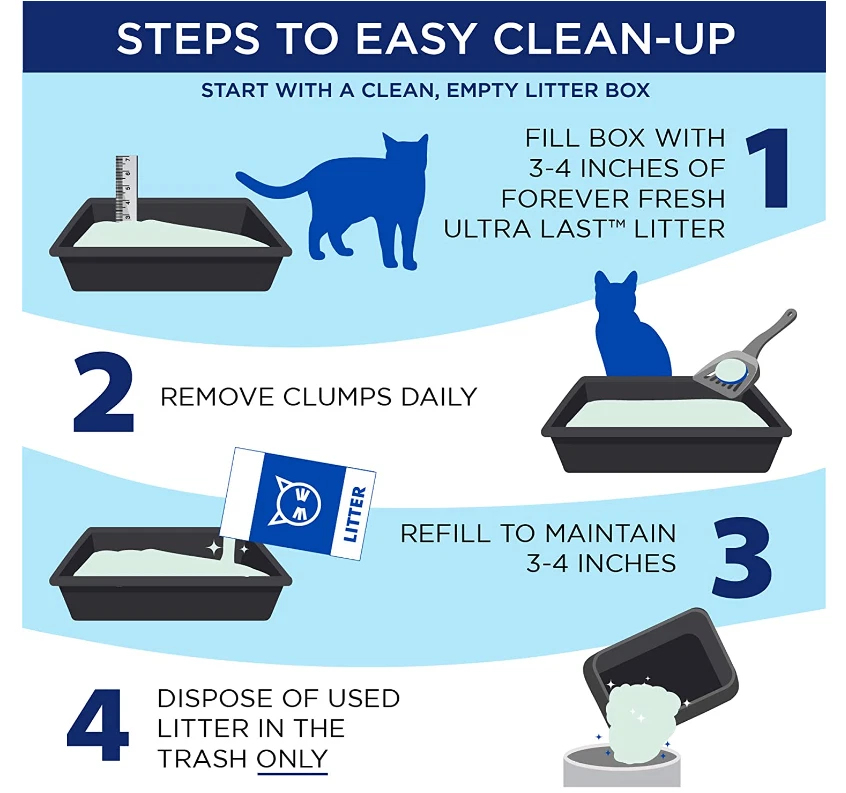 STEPS TO EASY CLEAN-UP

START WITH A CLEAN, EMPTY LITTER BOX

FILL BOX WITH 3-4 INCHES OF FOREVER FRESH ULTRA LAST™ LITTER

1

2

REMOVE CLUMPS DAILY

LITTER

REFILL TO MAINTAIN 3-4 INCHES

3

4

DISPOSE OF USED LITTER IN THE TRASH ONLY