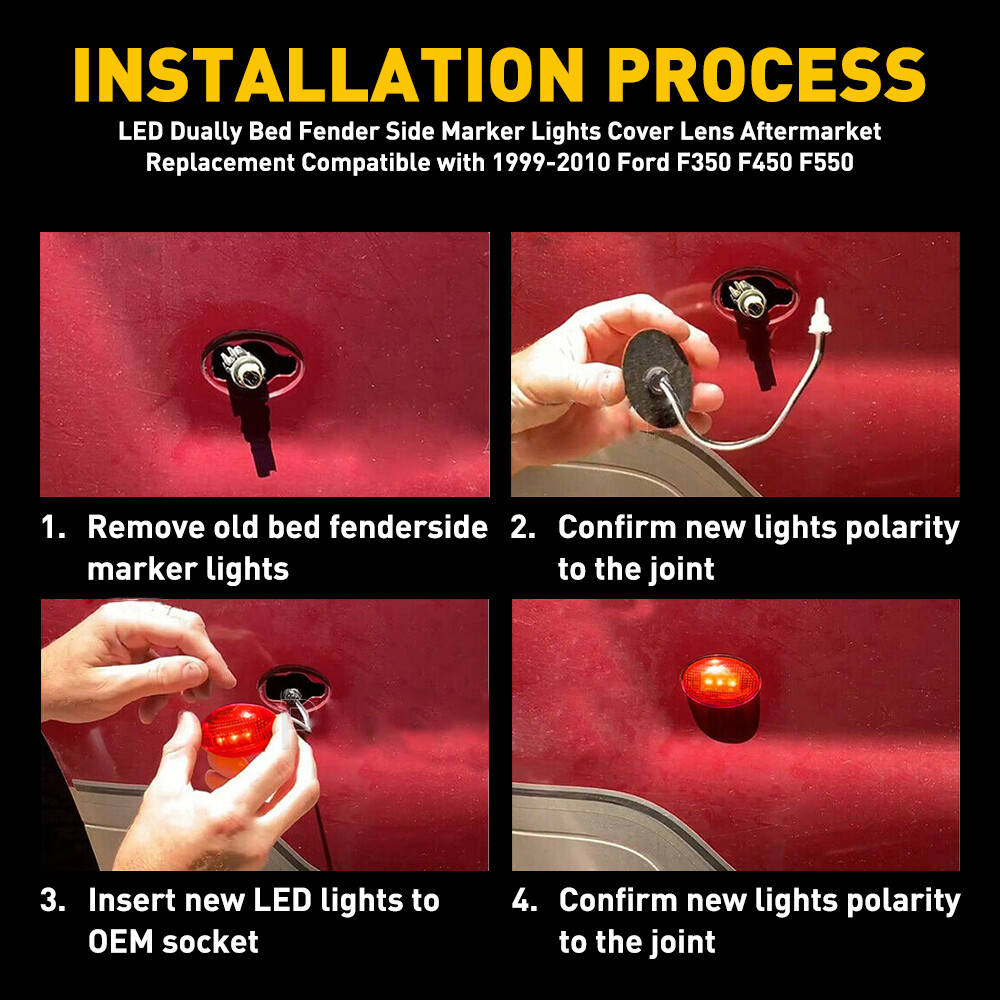 INSTALLATION PROCESS

LED Dually Bed Fender Side Marker Lights Cover Lens Aftermarket Replacement Compatible with 1999-2010 Ford F350 F450 F550

1. Remove old bed fenderside marker lights

2. Confirm new lights polarity to the joint

3. Insert new LED lights to OEM socket

4. Confirm new lights polarity to the joint