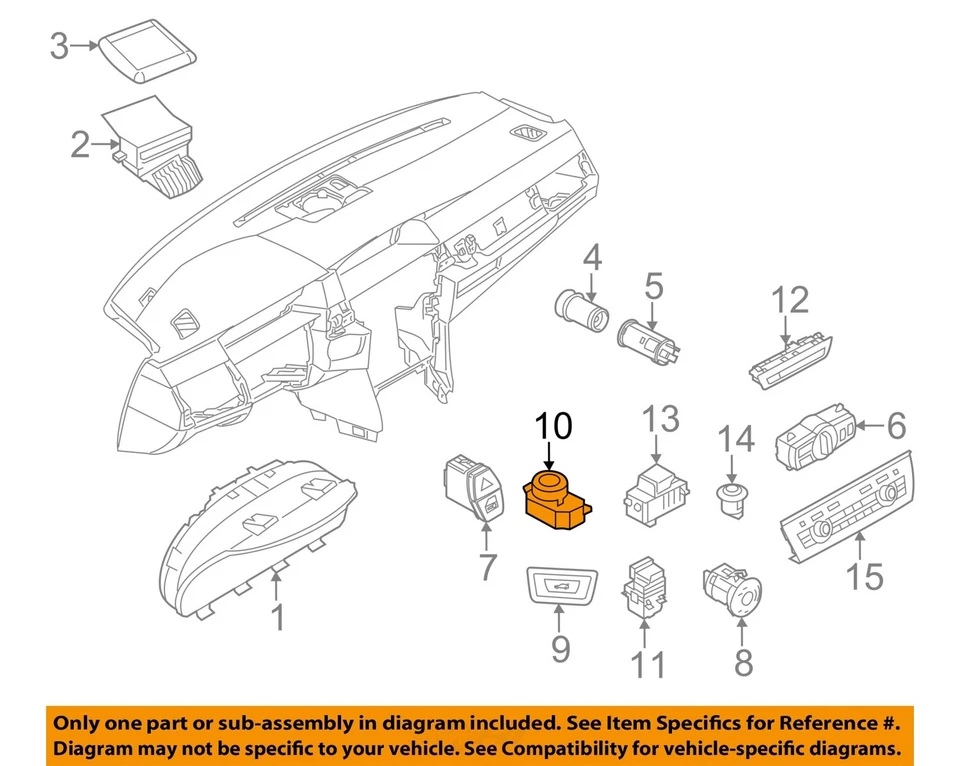 3
2
4
5
12
10
13
14
6
7
15
1
9
11
8

Only one part or sub-assembly in diagram included. See Item Specifics for Reference #.
Diagram may not be specific to your vehicle. See Compatibility for vehicle-specific diagrams.