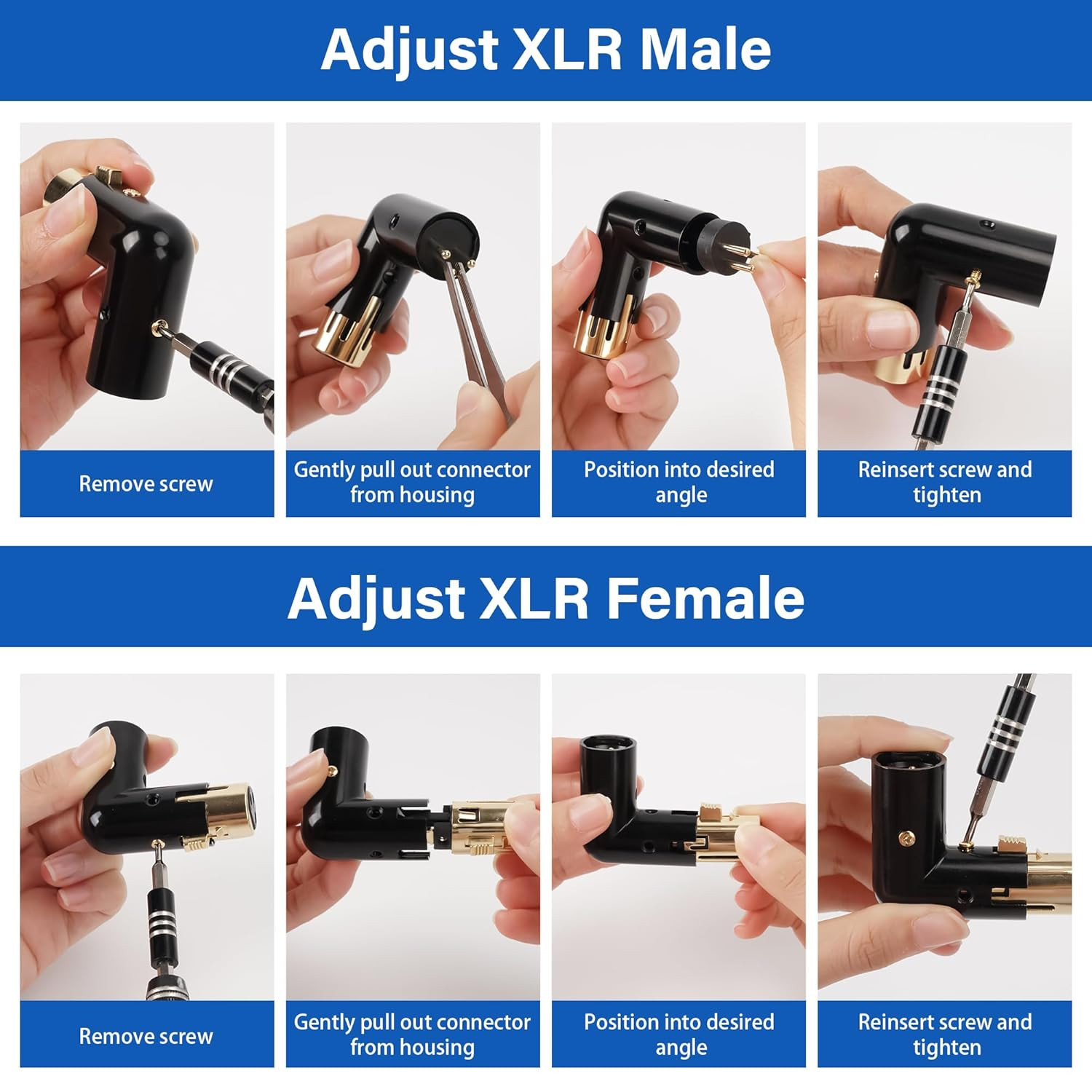 Adjust XLR Male

Remove screw

Gently pull out connector from housing

Position into desired angle

Reinsert screw and tighten

Adjust XLR Female

Remove screw

Gently pull out connector from housing

Position into desired angle

Reinsert screw and tighten