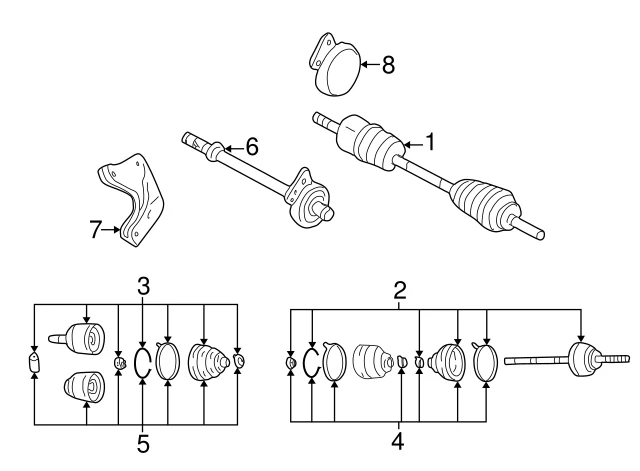 8
6
1
7
3
2
5
4