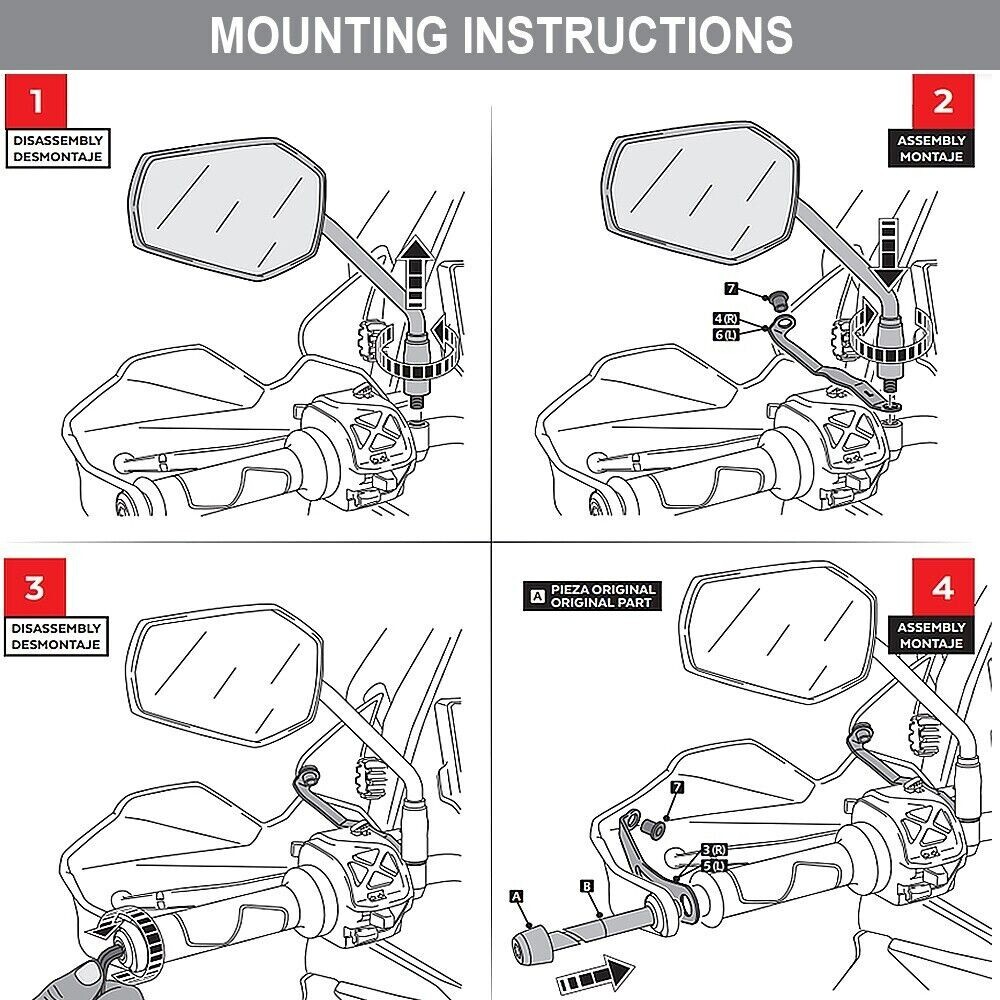 MOUNTING INSTRUCTIONS

1
DISASSEMBLY
DESMONTAJE

2
ASSEMBLY
MONTAJE

7
4 (R)
6 (L)

3
DISASSEMBLY
DESMONTAJE

A PIEZA ORIGINAL
ORIGINAL PART

4
ASSEMBLY
MONTAJE

7
3 (R)
5 (L)
A
B