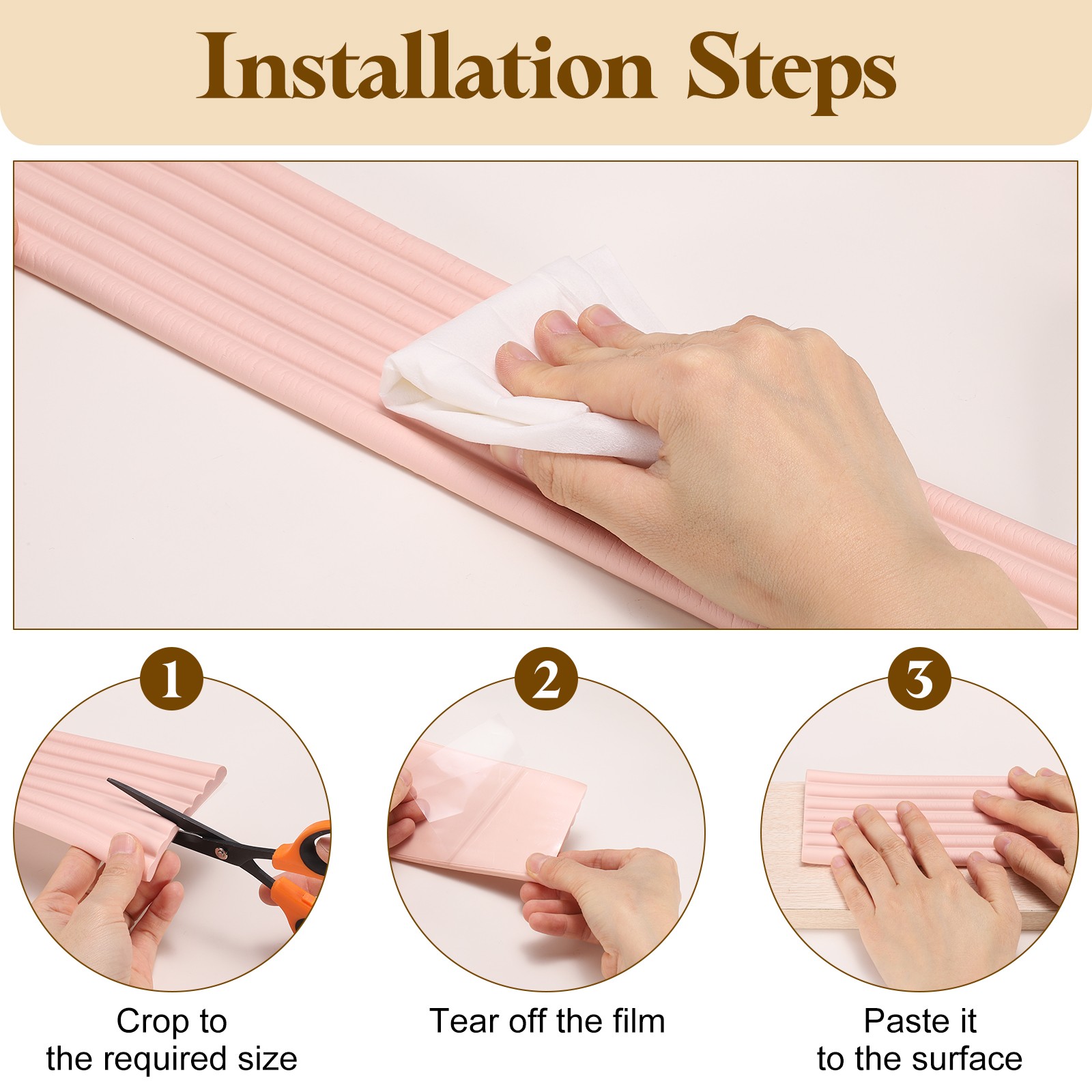 Installation Steps

1

Crop to
the required size

2

Tear off the film

3

Paste it
to the surface