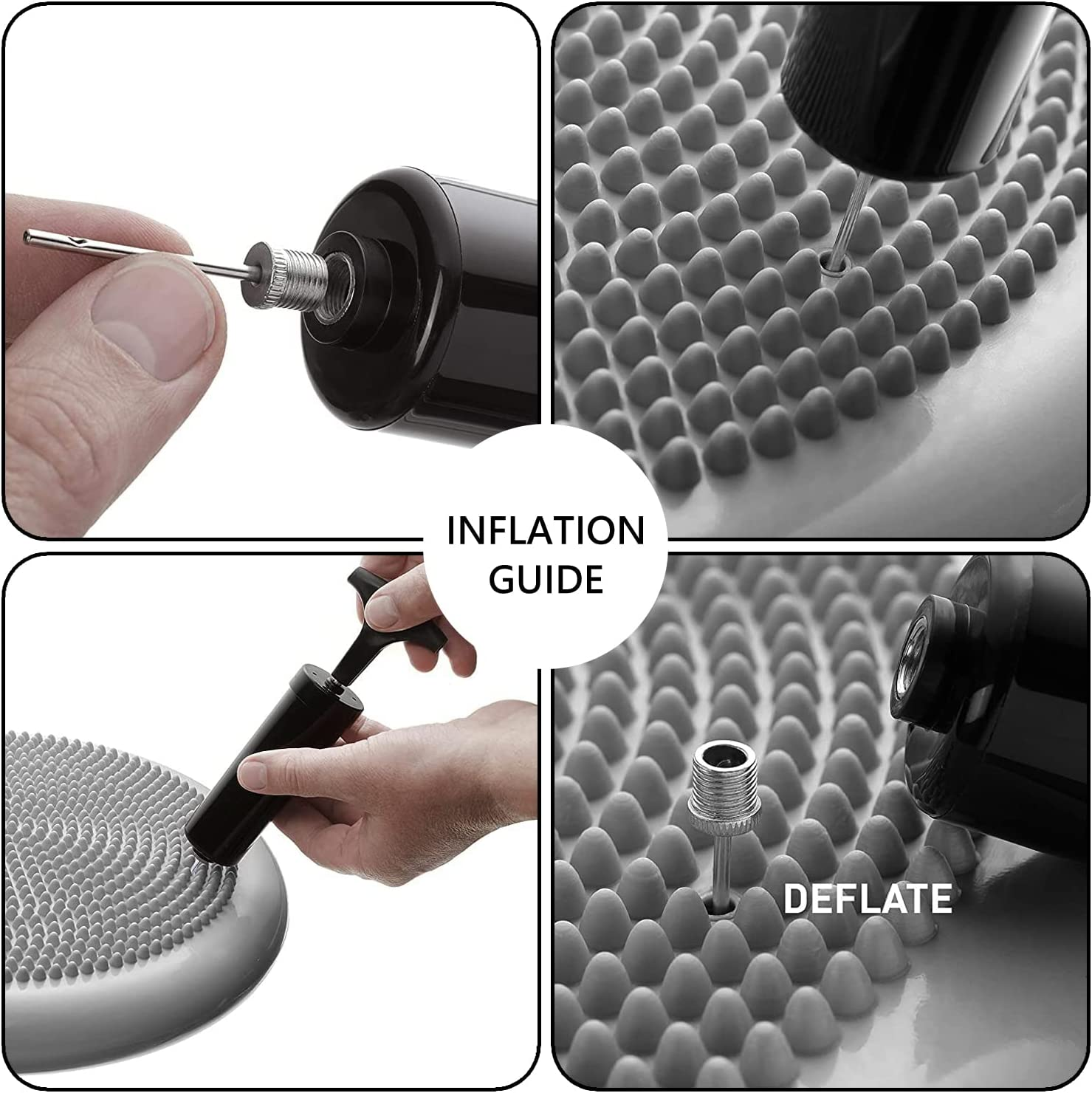 INFLATION GUIDE

DEFLATE