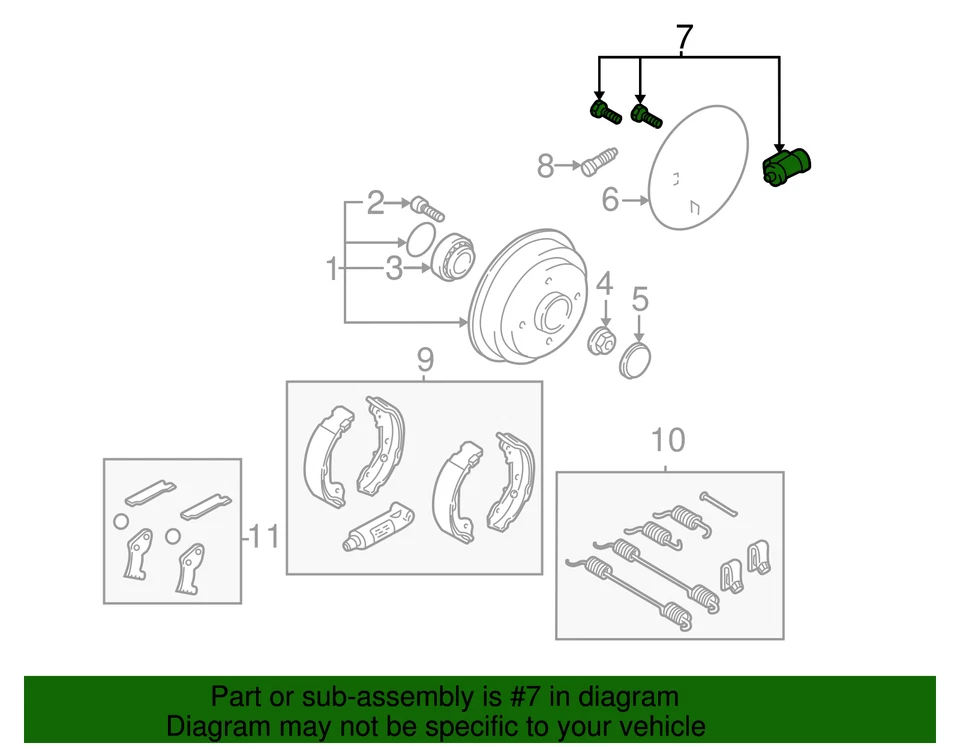 7
8
6
2
1
3
4
5
9
10
11

Part or sub-assembly is #7 in diagram
Diagram may not be specific to your vehicle