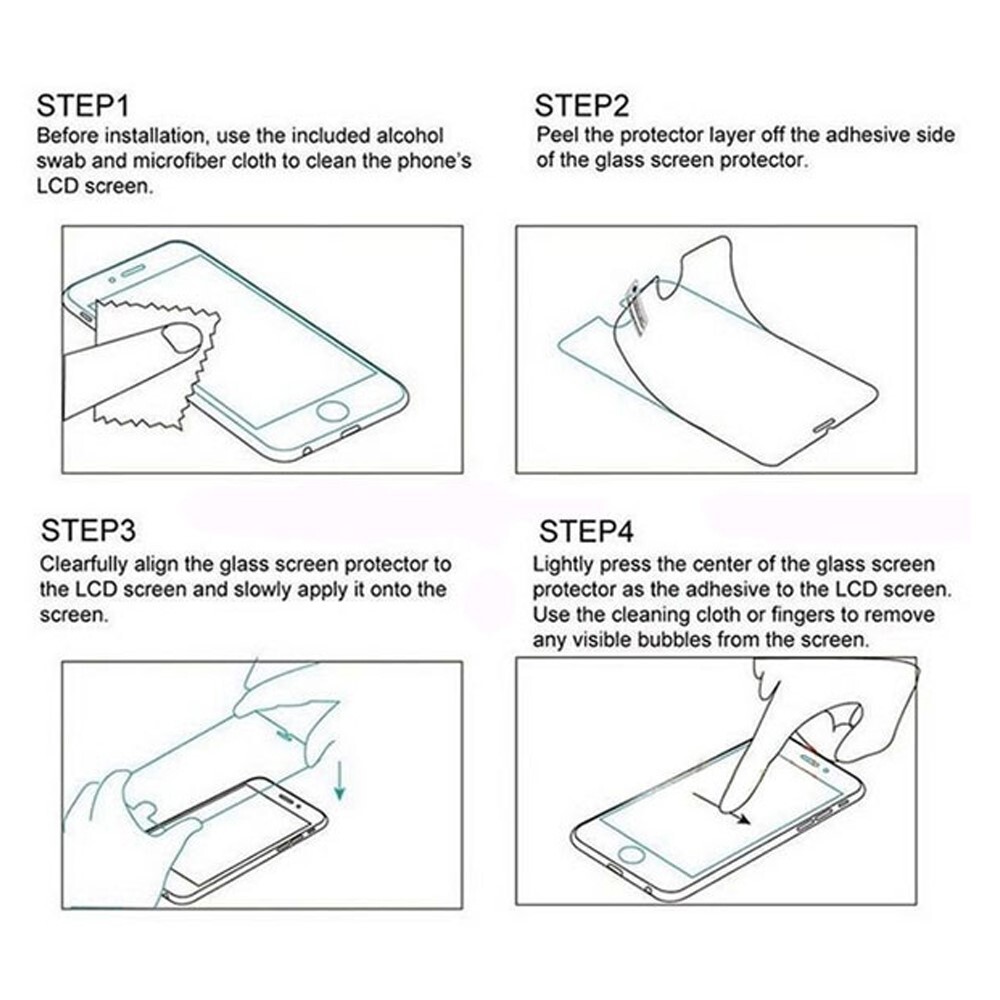 STEP1
Before installation, use the included alcohol swab and microfiber cloth to clean the phone's LCD screen.

STEP2
Peel the protector layer off the adhesive side of the glass screen protector.

STEP3
Clearfully align the glass screen protector to the LCD screen and slowly apply it onto the screen.

STEP4
Lightly press the center of the glass screen protector as the adhesive to the LCD screen. Use the cleaning cloth or fingers to remove any visible bubbles from the screen.