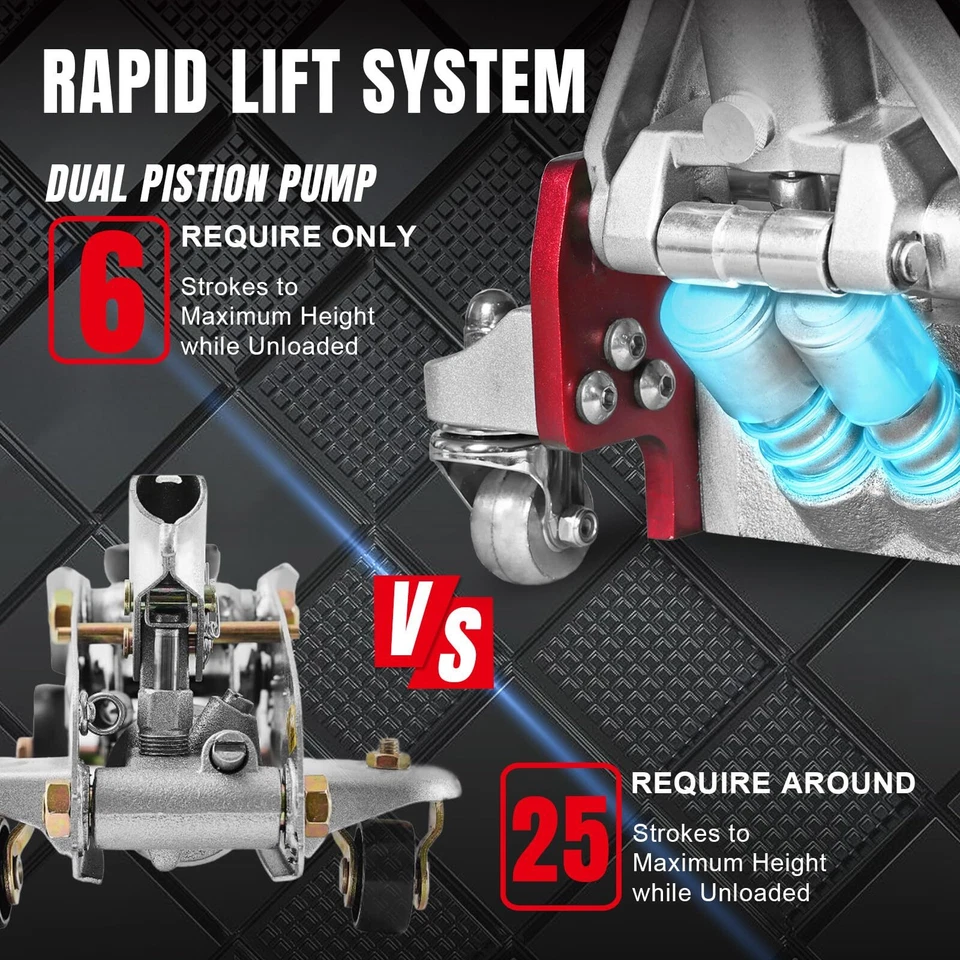 RAPID LIFT SYSTEM

DUAL PISTION PUMP

6

REQUIRE ONLY

Strokes to Maximum Height while Unloaded

VS

25

REQUIRE AROUND

Strokes to Maximum Height while Unloaded