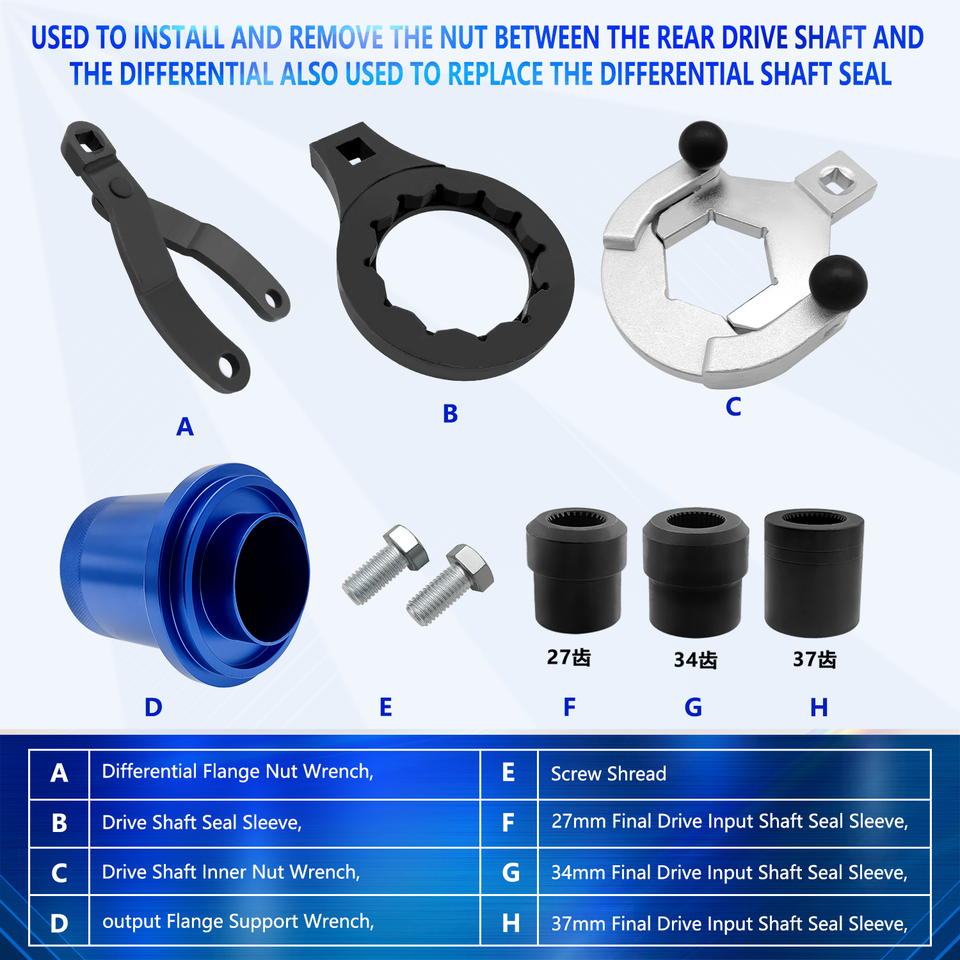 USED TO INSTALL AND REMOVE THE NUT BETWEEN THE REAR DRIVE SHAFT AND THE DIFFERENTIAL ALSO USED TO REPLACE THE DIFFERENTIAL SHAFT SEAL

A

B

C

27齿

34齿

37齿

D

E

F

G

H

| A | Differential Flange Nut Wrench, | E | Screw Shread |
|---|---|---|---|
| B | Drive Shaft Seal Sleeve, | F | 27mm Final Drive Input Shaft Seal Sleeve, |
| C | Drive Shaft Inner Nut Wrench, | G | 34mm Final Drive Input Shaft Seal Sleeve, |
| D | output Flange Support Wrench, | H | 37mm Final Drive Input Shaft Seal Sleeve, |