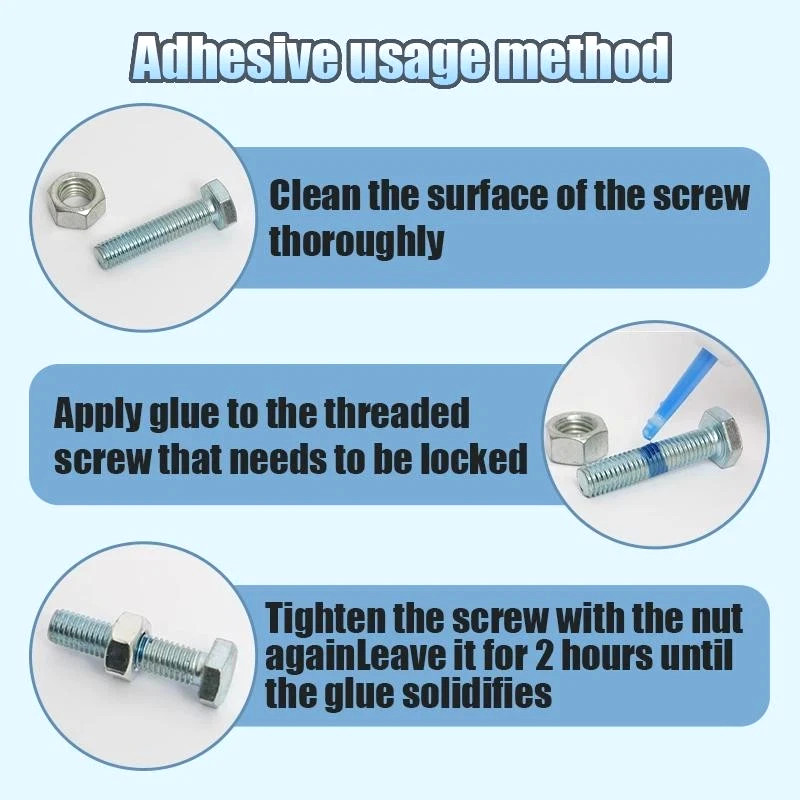 Adhesive usage method

Clean the surface of the screw thoroughly

Apply glue to the threaded screw that needs to be locked

Tighten the screw with the nut againLeave it for 2 hours until the glue solidifies