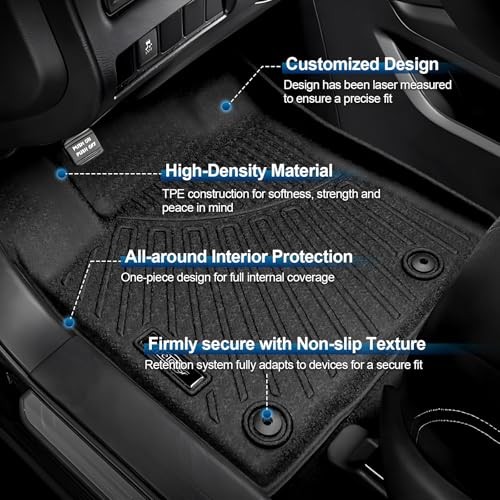 Customized Design
Design has been laser measured to ensure a precise fit

PUSH ON PUSH OFF

High-Density Material
TPE construction for softness, strength and peace in mind

All-around Interior Protection
One-piece design for full internal coverage

Firmly secure with Non-slip Texture
Retention system fully adapts to devices for a secure fit