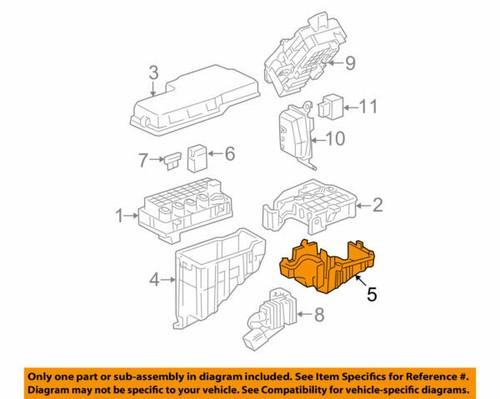 3

9

11

10

7

6

1

2

4

5

8

Only one part or sub-assembly in diagram included. See Item Specifics for Reference #.
Diagram may not be specific to your vehicle. See Compatibility for vehicle-specific diagrams.