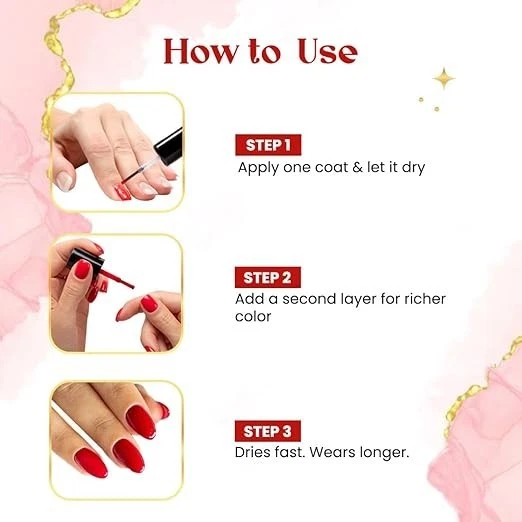 How to Use

STEP 1
Apply one coat & let it dry

STEP 2
Add a second layer for richer color

STEP 3
Dries fast. Wears longer.