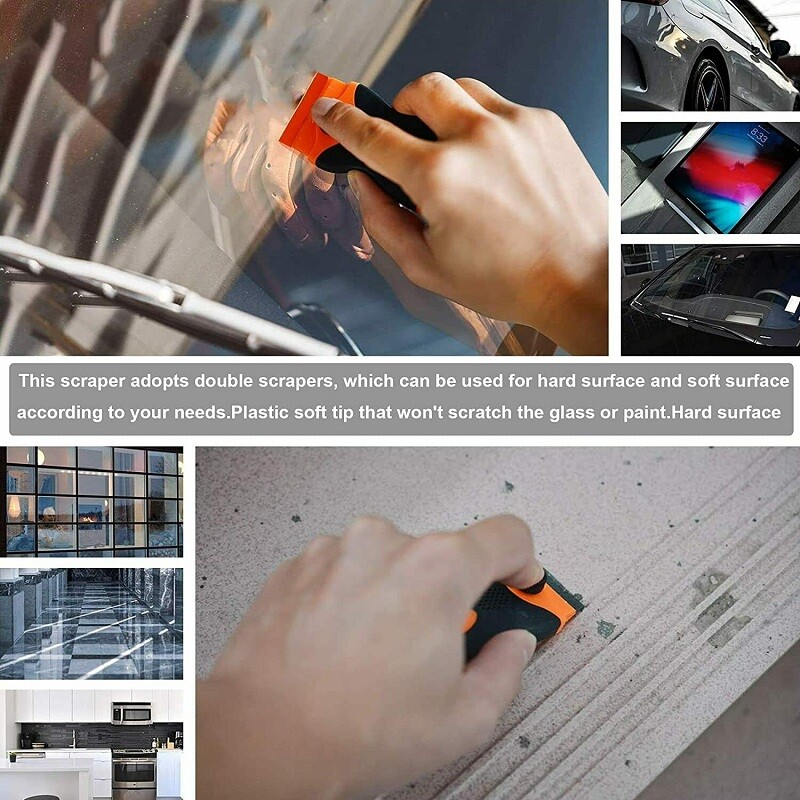 8:33

This scraper adopts double scrapers, which can be used for hard surface and soft surface according to your needs.Plastic soft tip that won't scratch the glass or paint.Hard surface