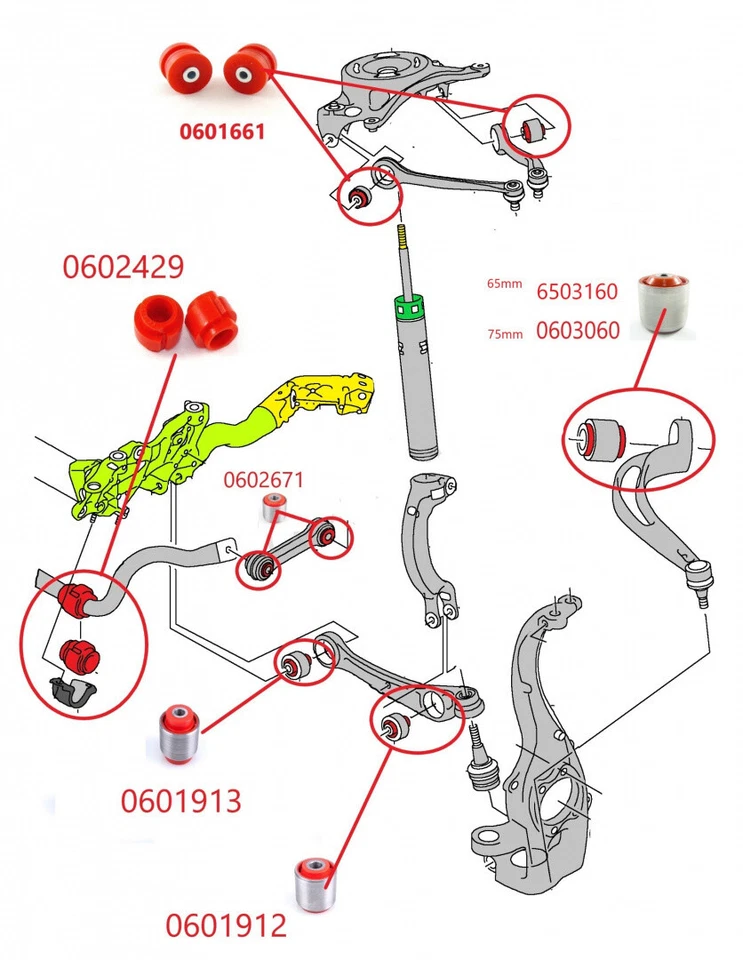 0601661

0602429

65mm 6503160
75mm 0603060

0602671

0601913

0601912