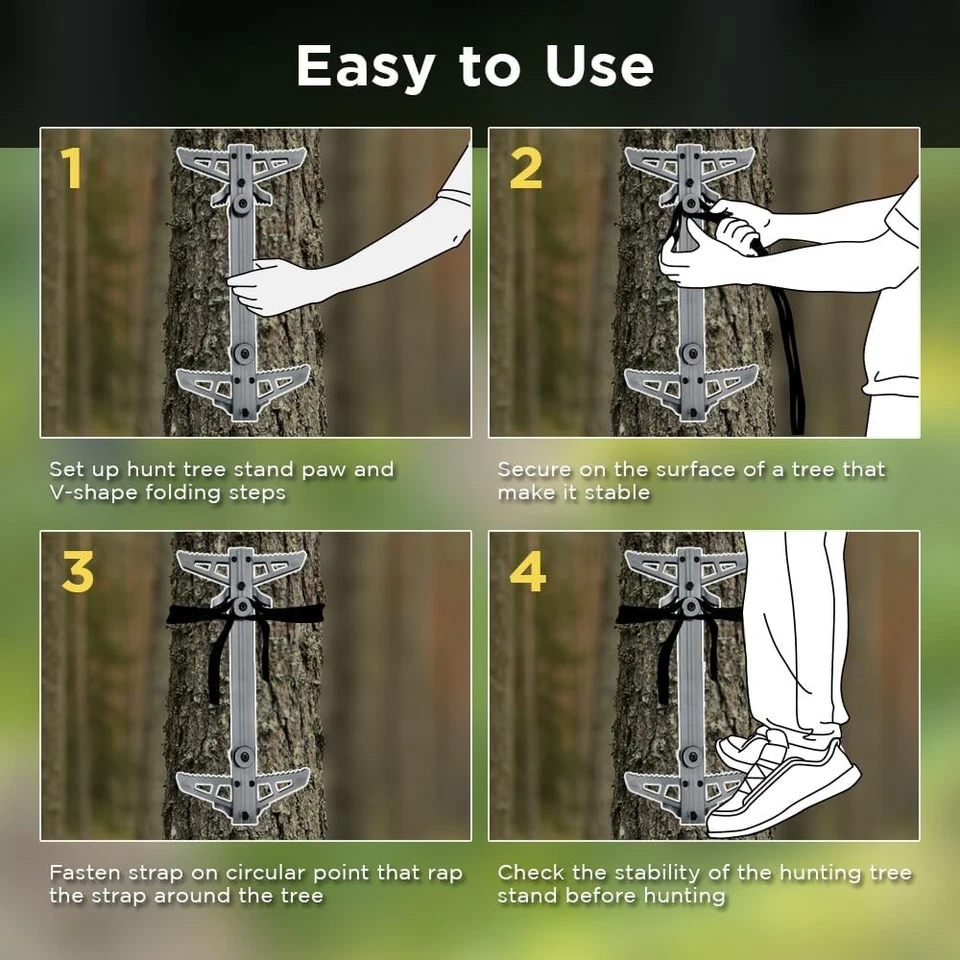 Easy to Use

1

Set up hunt tree stand paw and V-shape folding steps

2

Secure on the surface of a tree that make it stable

3

Fasten strap on circular point that rap the strap around the tree

4

Check the stability of the hunting tree stand before hunting