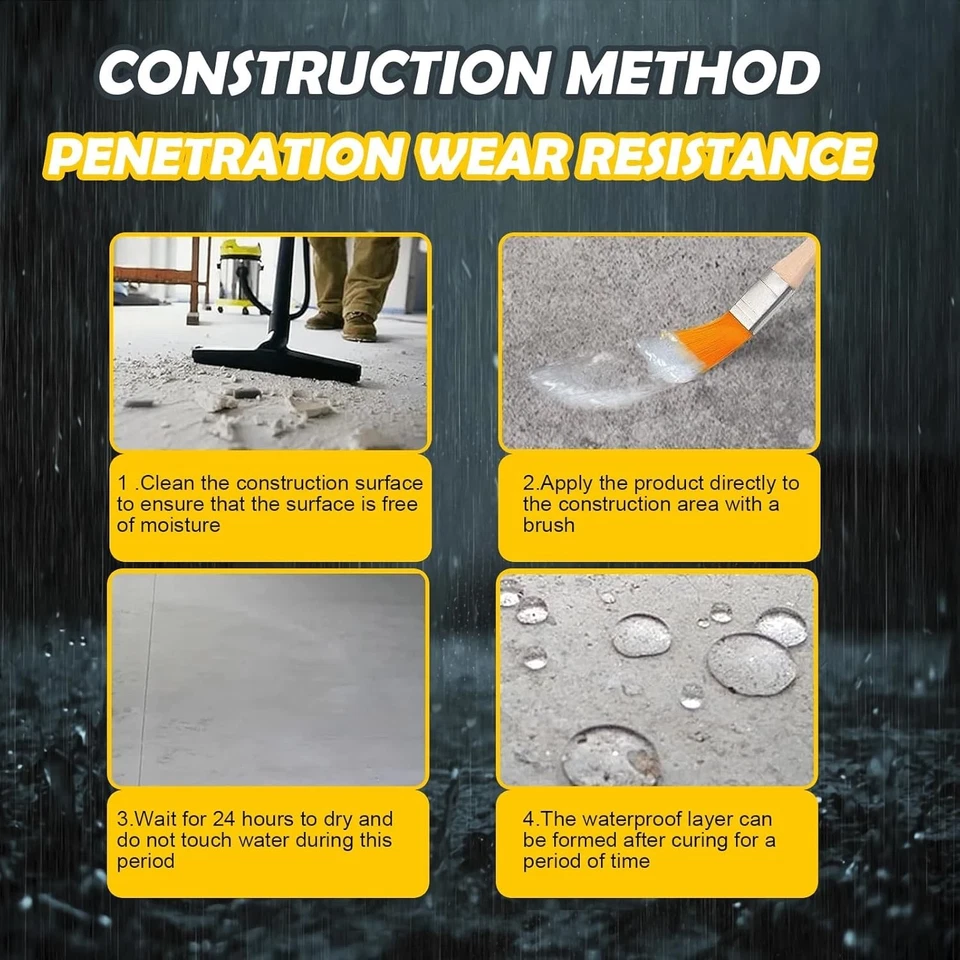 CONSTRUCTION METHOD
PENETRATION WEAR RESISTANCE

1 .Clean the construction surface to ensure that the surface is free of moisture

2.Apply the product directly to the construction area with a brush

3.Wait for 24 hours to dry and do not touch water during this period

4.The waterproof layer can be formed after curing for a period of time