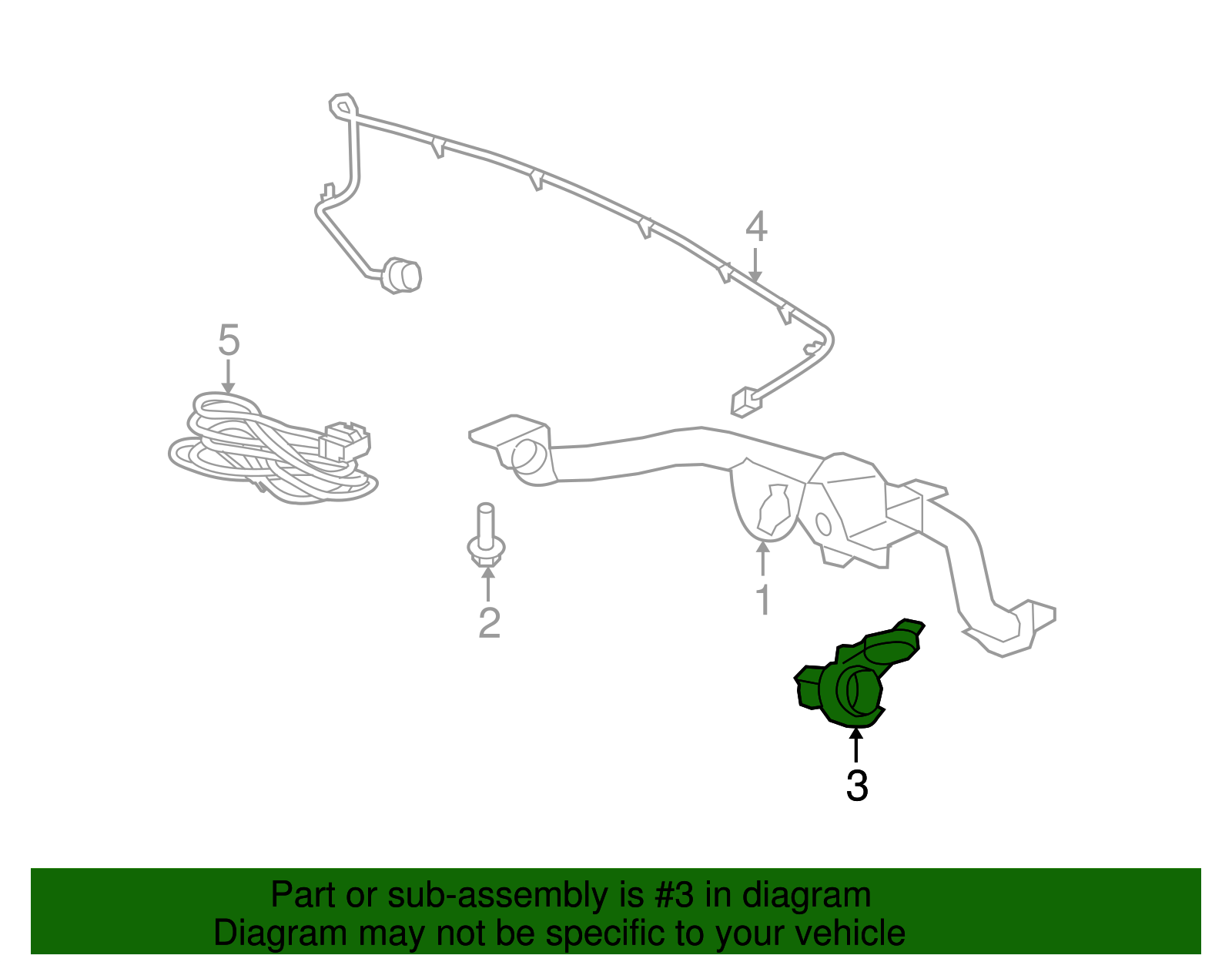 4

5

2

1

3

Part or sub-assembly is #3 in diagram
Diagram may not be specific to your vehicle