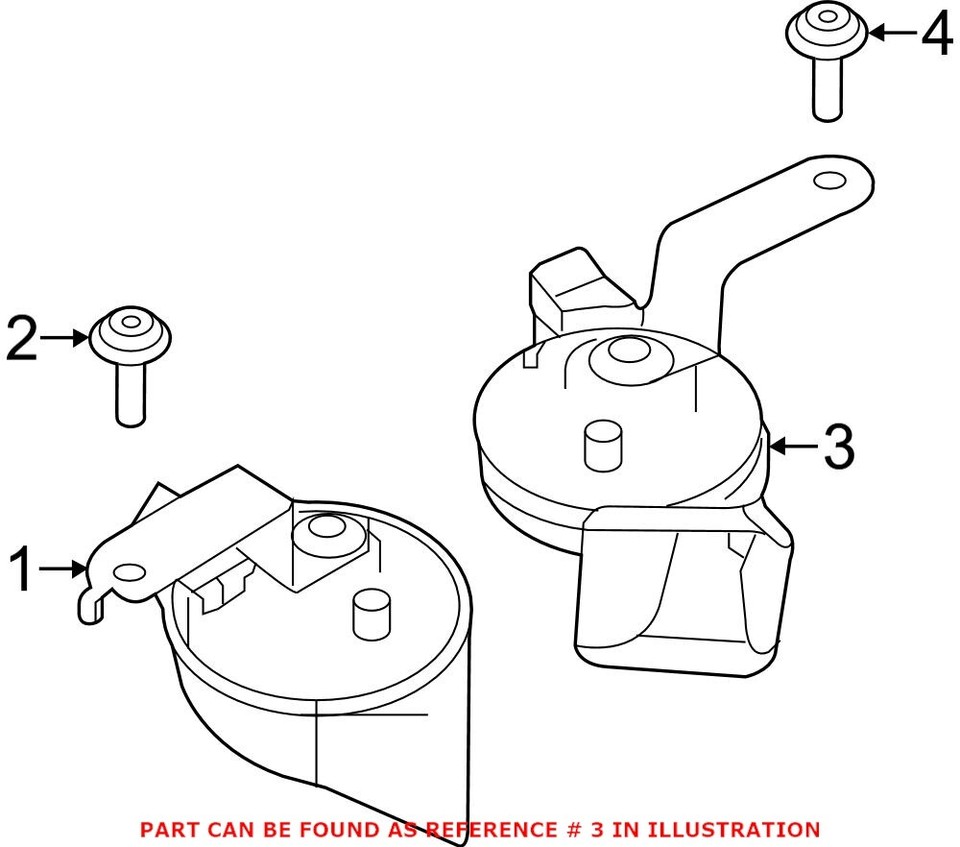 4

2

3

1

PART CAN BE FOUND AS REFERENCE # 3 IN ILLUSTRATION