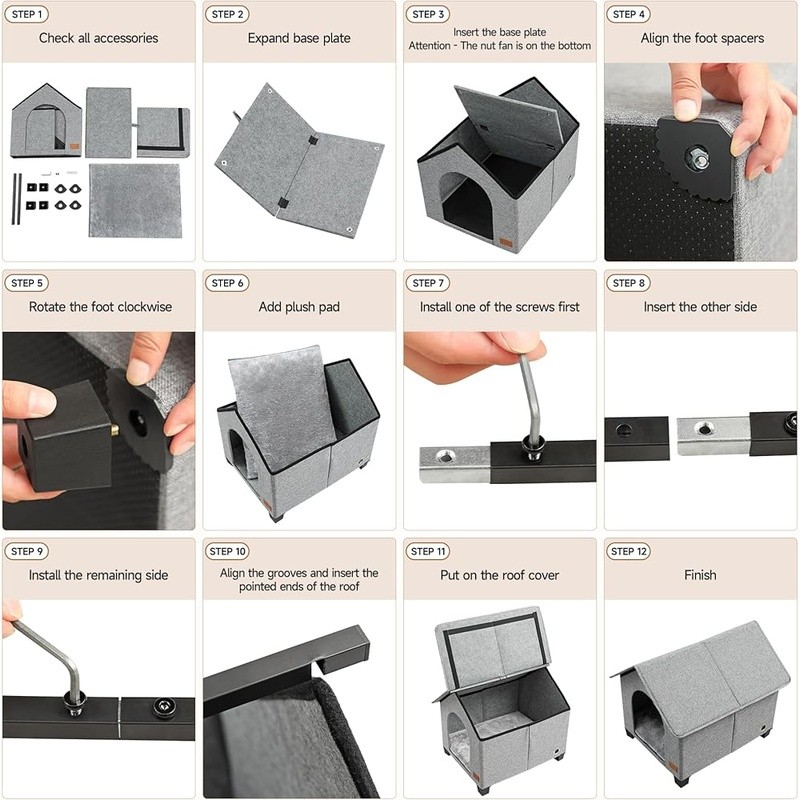 STEP 1
Check all accessories

STEP 2
Expand base plate

STEP 3
Insert the base plate
Attention - The nut fan is on the bottom

STEP 4
Align the foot spacers

STEP 5
Rotate the foot clockwise

STEP 6
Add plush pad

STEP 7
Install one of the screws first

STEP 8
Insert the other side

STEP 9
Install the remaining side

STEP 10
Align the grooves and insert the pointed ends of the roof

STEP 11
Put on the roof cover

STEP 12
Finish