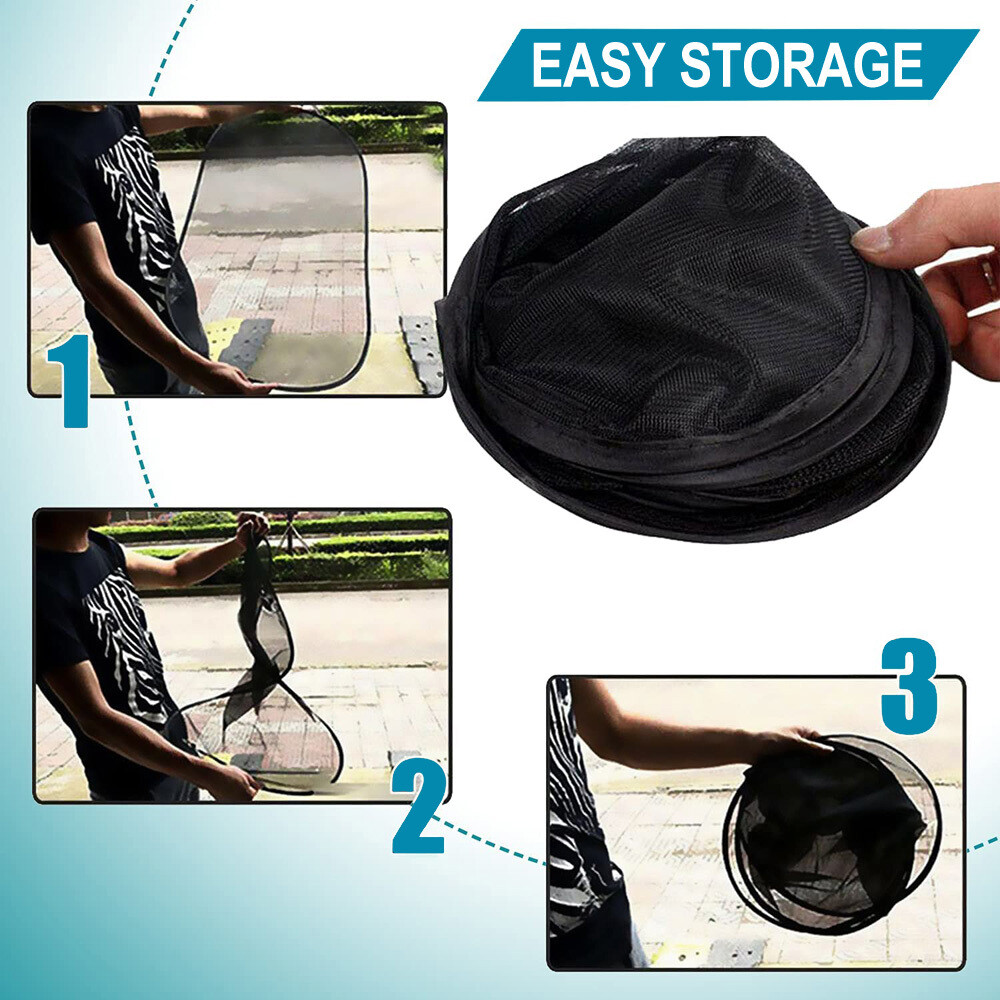 EASY STORAGE

1

2

3