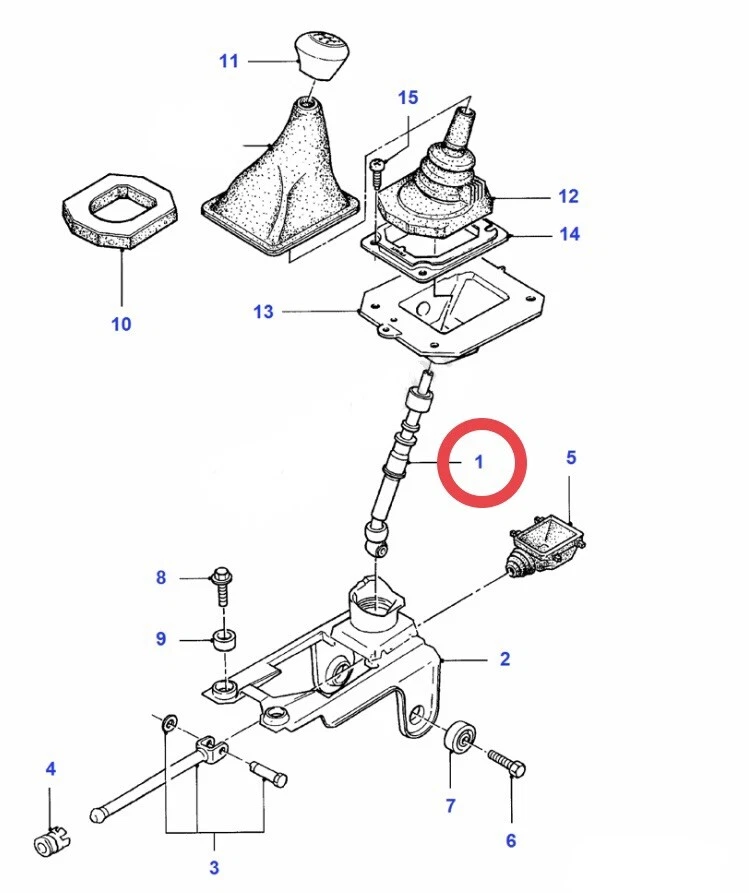 11
15
12
14
10
13
1
5
8
9
2
4
7
6
3