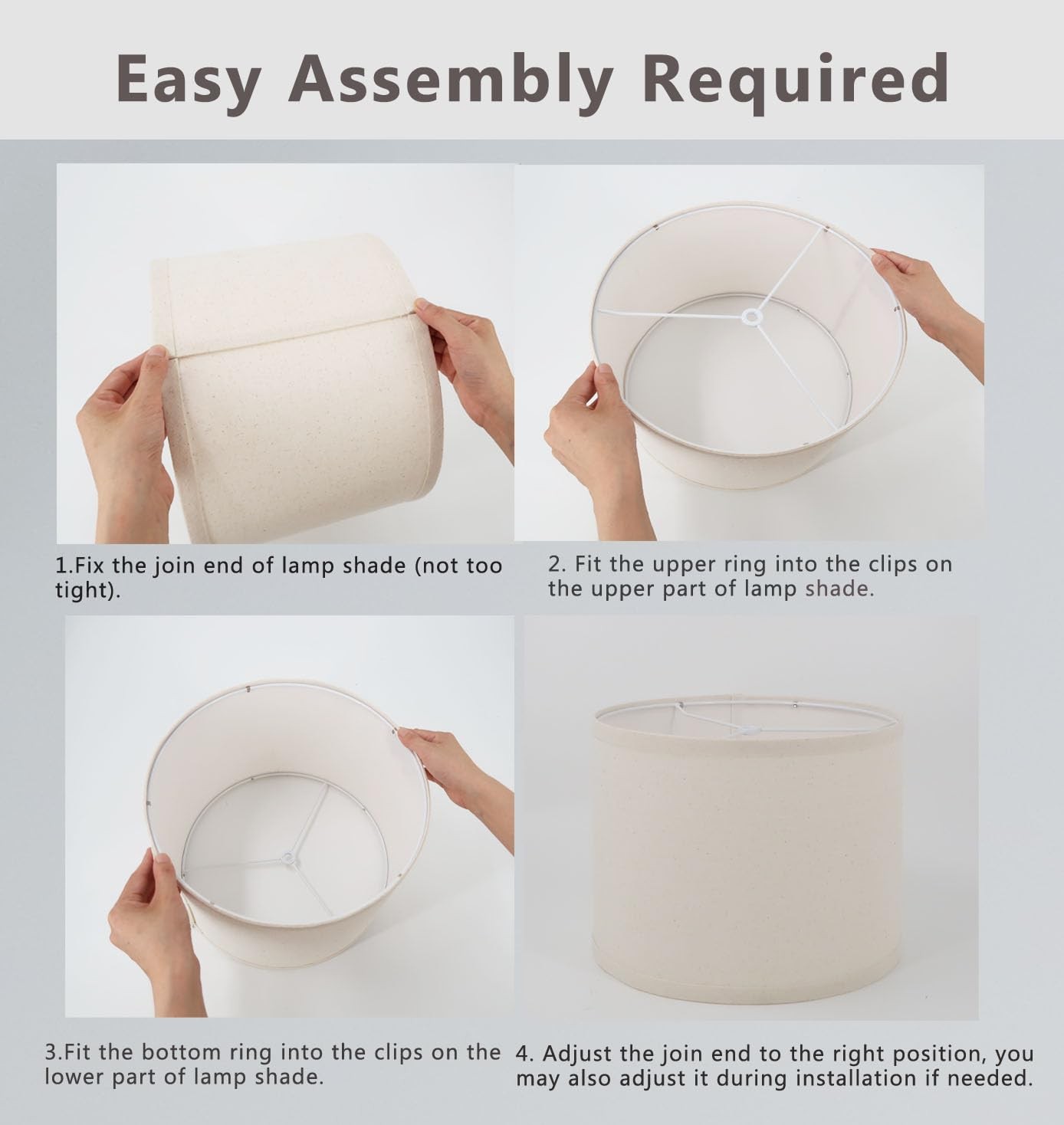 Easy Assembly Required

1.Fix the join end of lamp shade (not too tight).

2. Fit the upper ring into the clips on the upper part of lamp shade.

3.Fit the bottom ring into the clips on the lower part of lamp shade.

4. Adjust the join end to the right position, you may also adjust it during installation if needed.