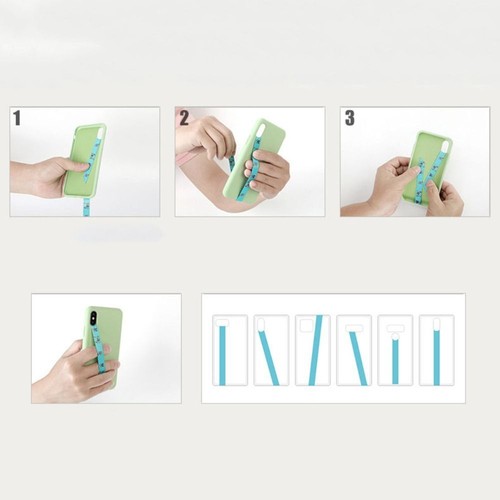 1

2

3