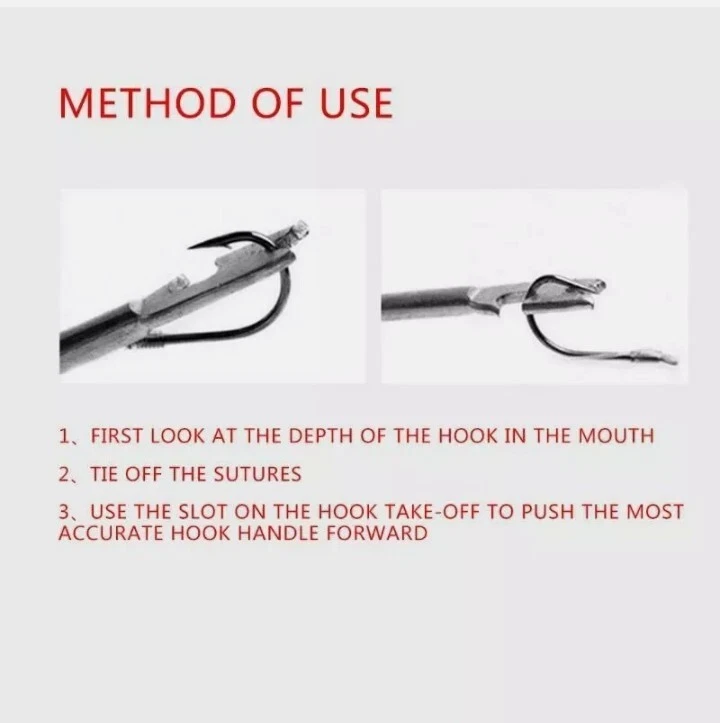 METHOD OF USE

1、FIRST LOOK AT THE DEPTH OF THE HOOK IN THE MOUTH

2、TIE OFF THE SUTURES

3、USE THE SLOT ON THE HOOK TAKE-OFF TO PUSH THE MOST ACCURATE HOOK HANDLE FORWARD