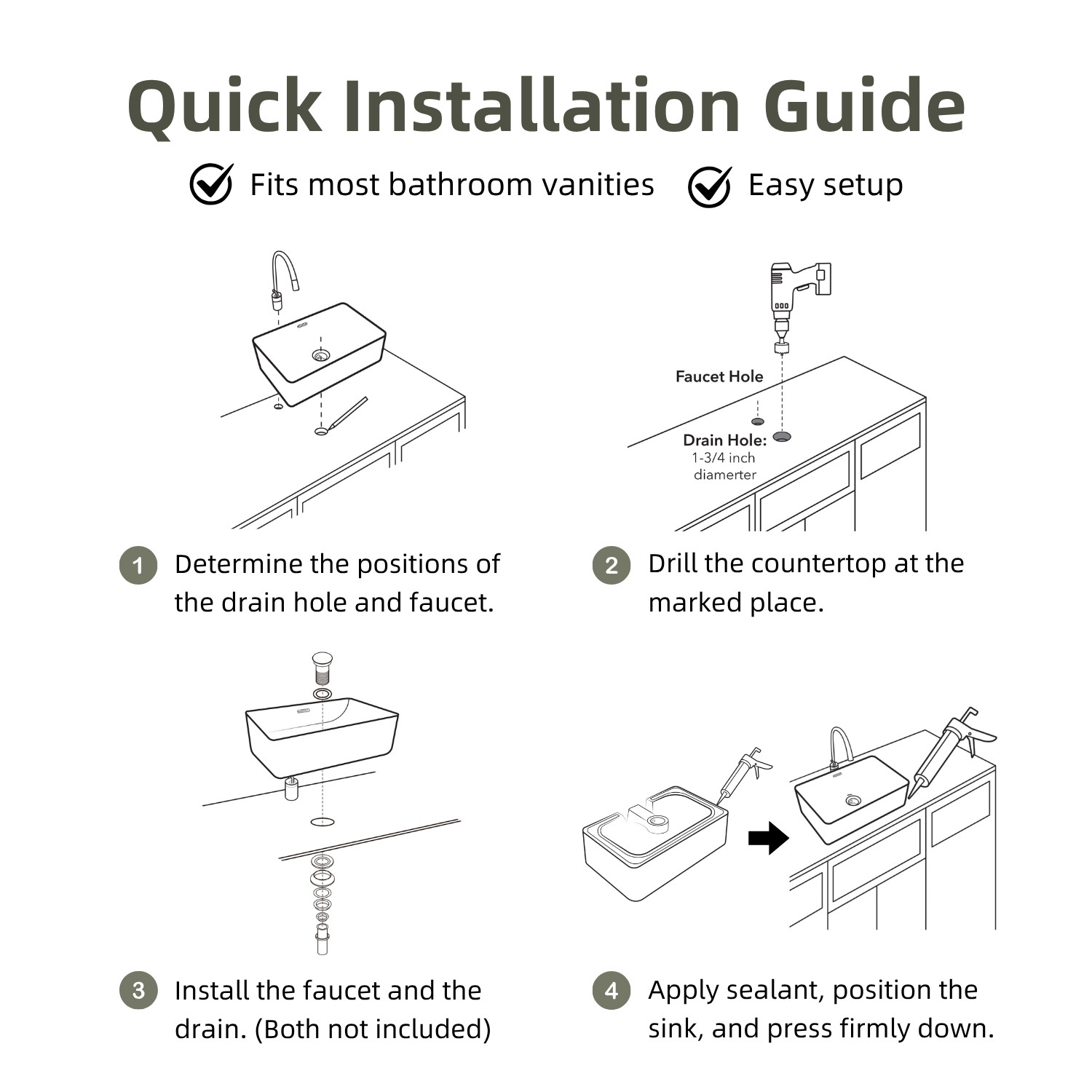 Quick Installation Guide

Fits most bathroom vanities

Easy setup

Faucet Hole

Drain Hole: 1-3/4 inch diamerter

1 Determine the positions of the drain hole and faucet.

2 Drill the countertop at the marked place.

3 Install the faucet and the drain. (Both not included)

4 Apply sealant, position the sink, and press firmly down.