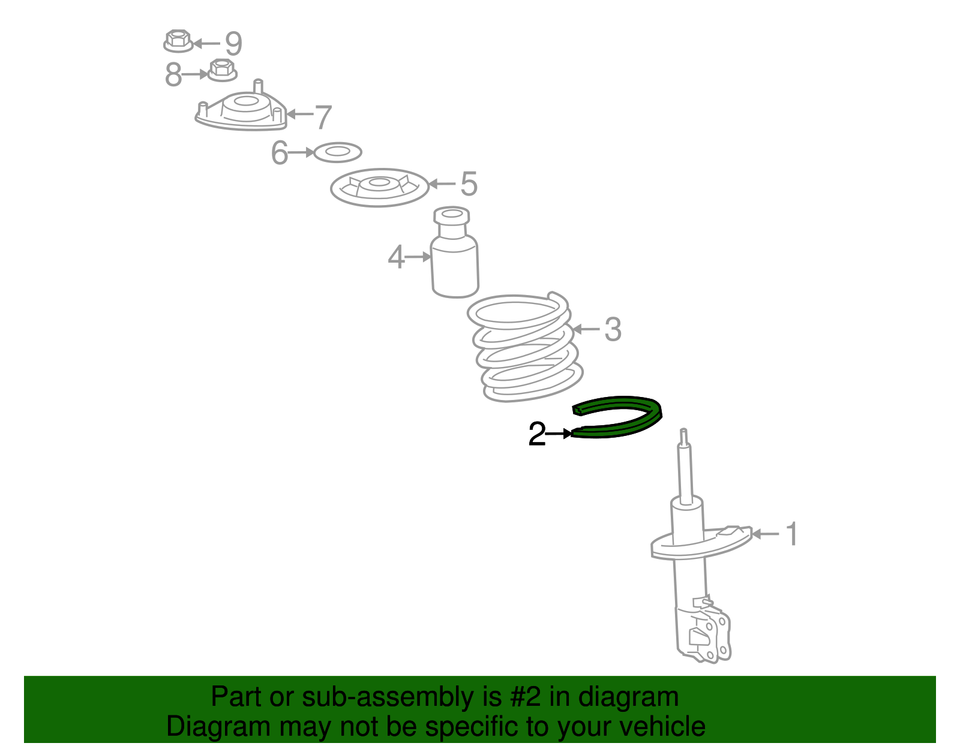 9
8
7
6
5
4
3
2
1

Part or sub-assembly is #2 in diagram
Diagram may not be specific to your vehicle